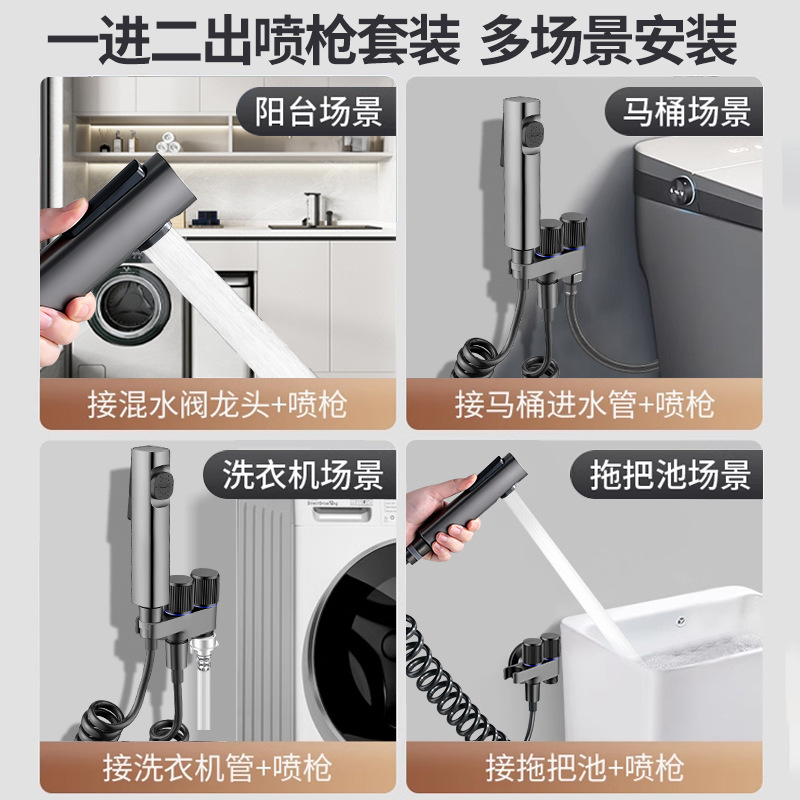 一进二出喷枪套装 多场景安装

阳台场景

接混水阀龙头+喷枪

马桶场景

接马桶进水管+喷枪

洗衣机场景

接洗衣机管+喷枪

拖把池场景

接拖把池+喷枪