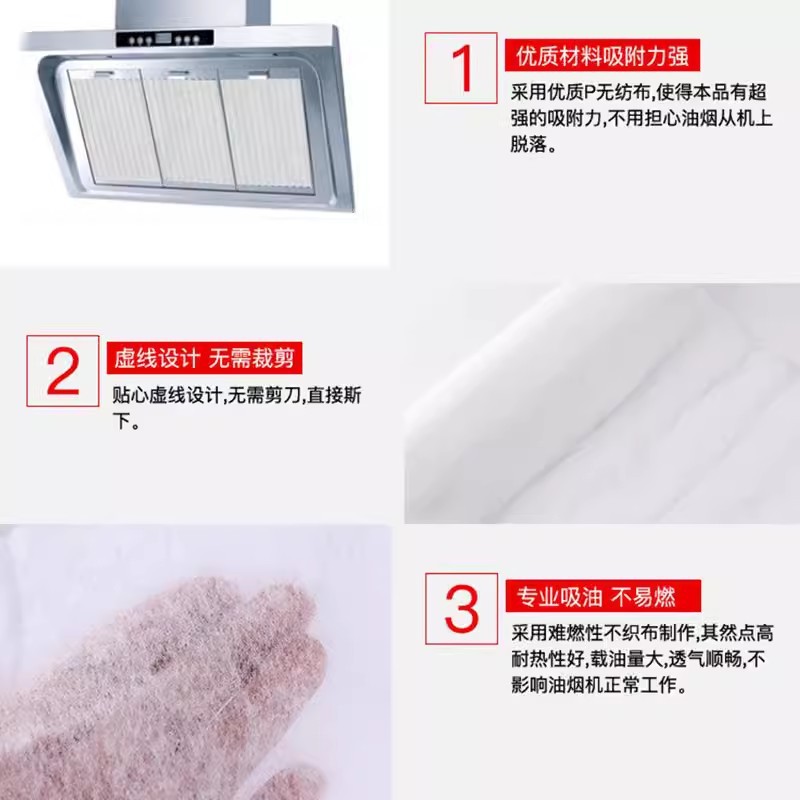 1
优质材料吸附力强
采用优质P无纺布,使得本品有超强的吸附力,不用担心油烟从机上脱落。

2
虚线设计 无需裁剪
贴心虚线设计,无需剪刀,直接斯下。

3
专业吸油 不易燃
采用难燃性不织布制作,其然点高耐热性好,载油量大,透气顺畅,不影响油烟机正常工作。