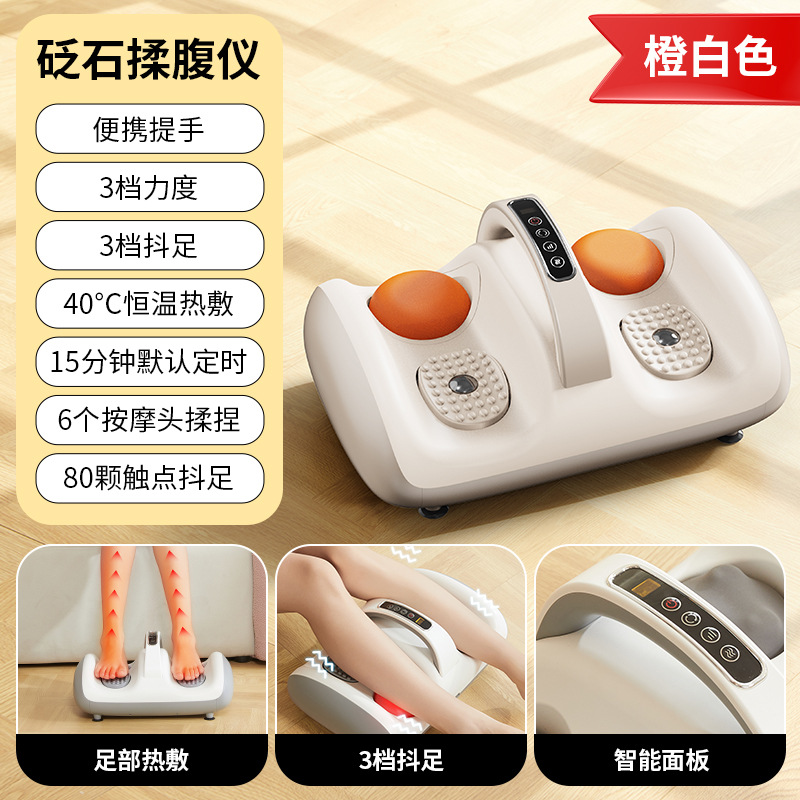 砭石揉腹仪

便携提手

3档力度

3档抖足

40°C恒温热敷

15分钟默认定时

6个按摩头揉捏

80颗触点抖足

橙白色

足部热敷

3档抖足

智能面板