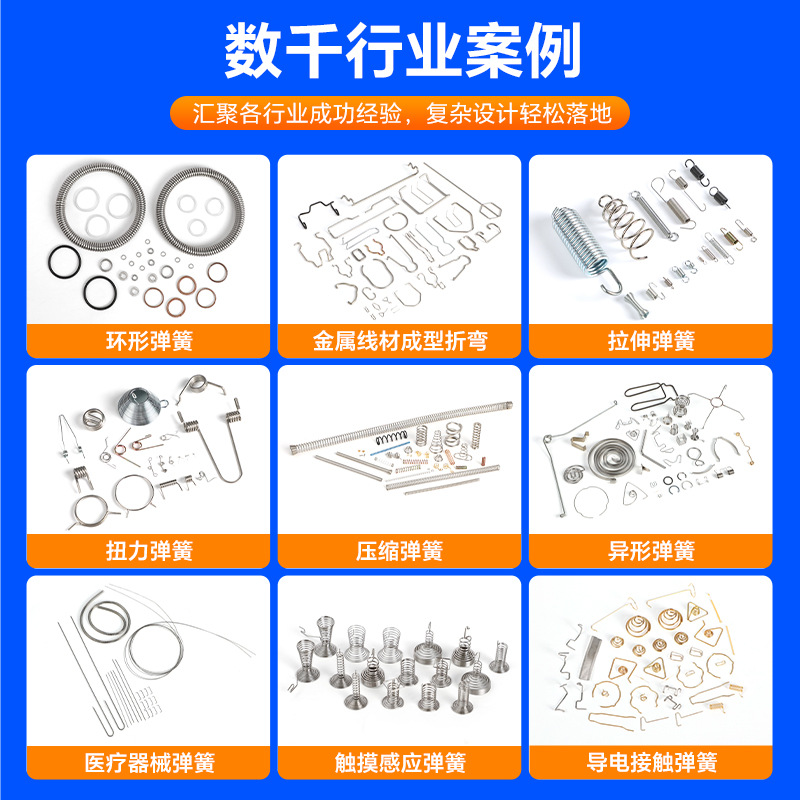 数千行业案例

汇聚各行业成功经验，复杂设计轻松落地

环形弹簧

金属线材成型折弯

拉伸弹簧

扭力弹簧

压缩弹簧

异形弹簧

医疗器械弹簧

触摸感应弹簧

导电接触弹簧