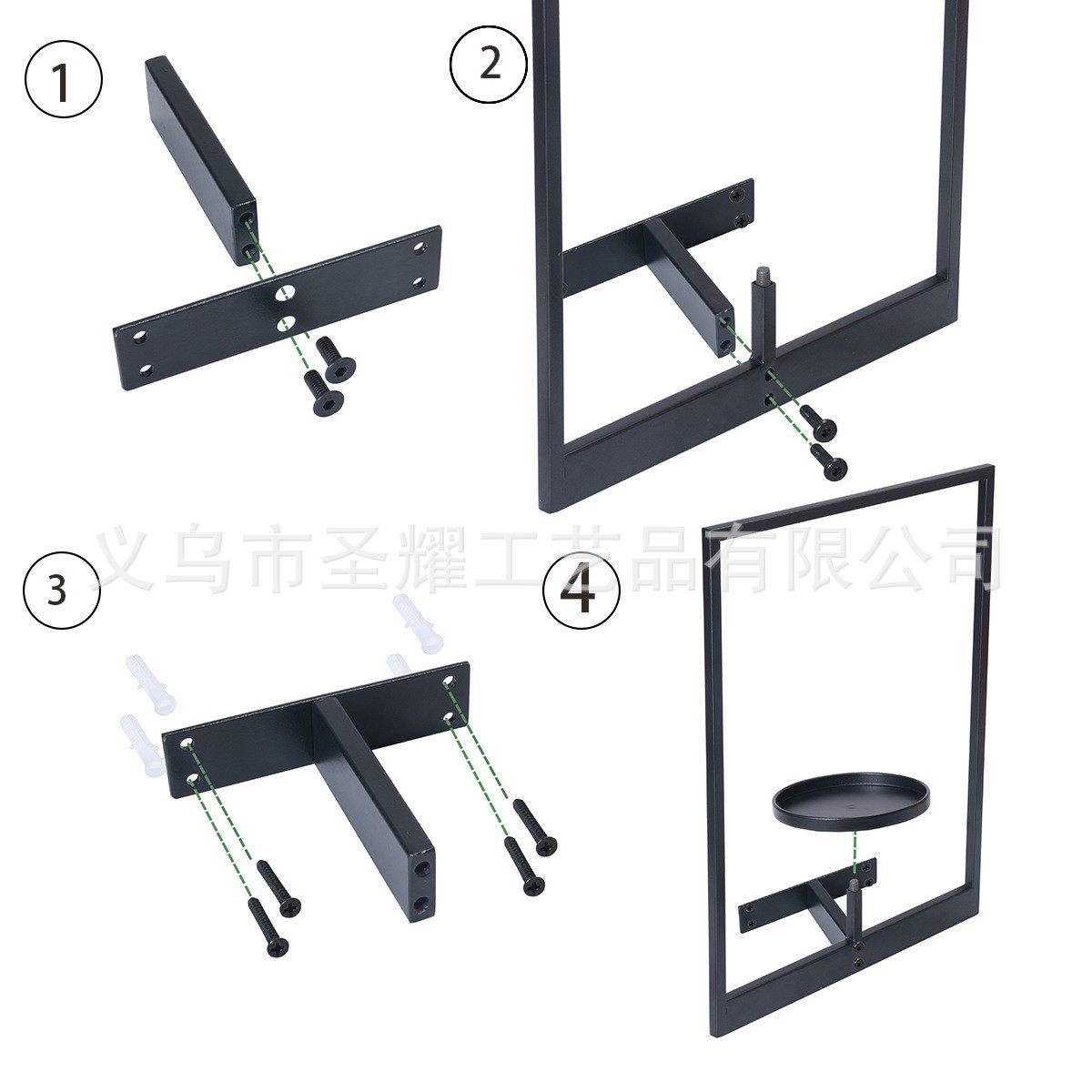 1

2

义乌市圣耀工艺品有限公司

3

4