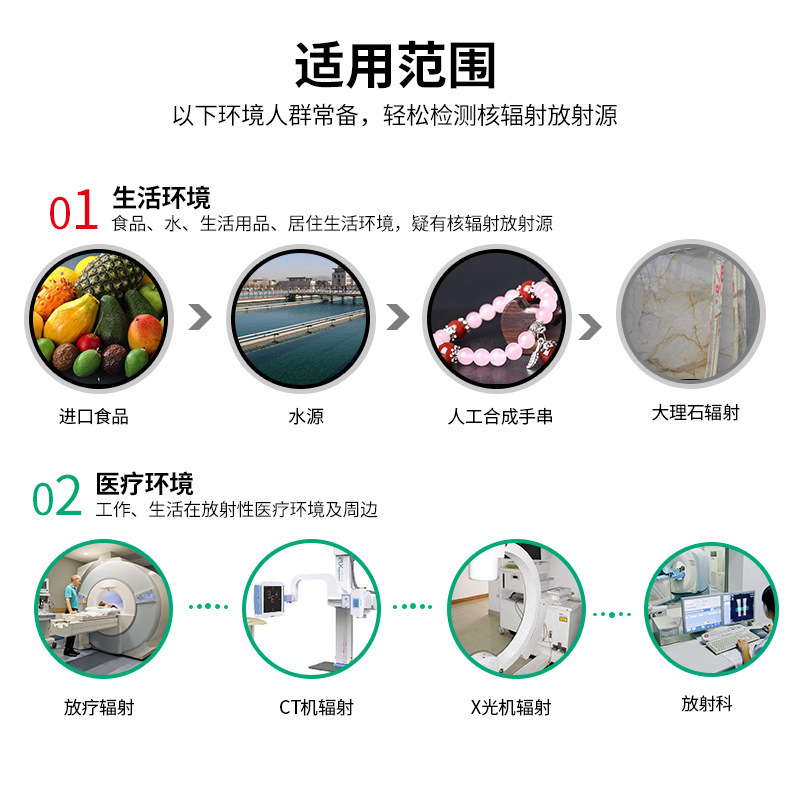 适用范围

以下环境人群常备，轻松检测核辐射放射源

01 生活环境
食品、水、生活用品、居住生活环境，疑有核辐射放射源

进口食品

水源

人工合成手串

大理石辐射

02 医疗环境
工作、生活在放射性医疗环境及周边

放疗辐射

CT机辐射

X光机辐射

放射科