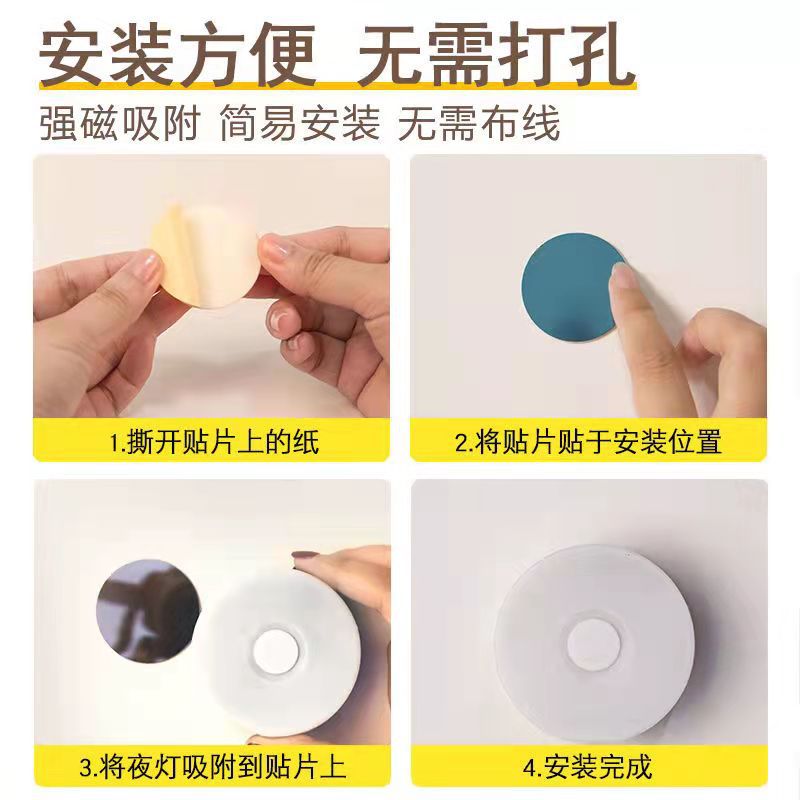 安装方便 无需打孔

强磁吸附 简易安装 无需布线

1.撕开贴片上的纸

2.将贴片贴于安装位置

3.将夜灯吸附到贴片上

4.安装完成