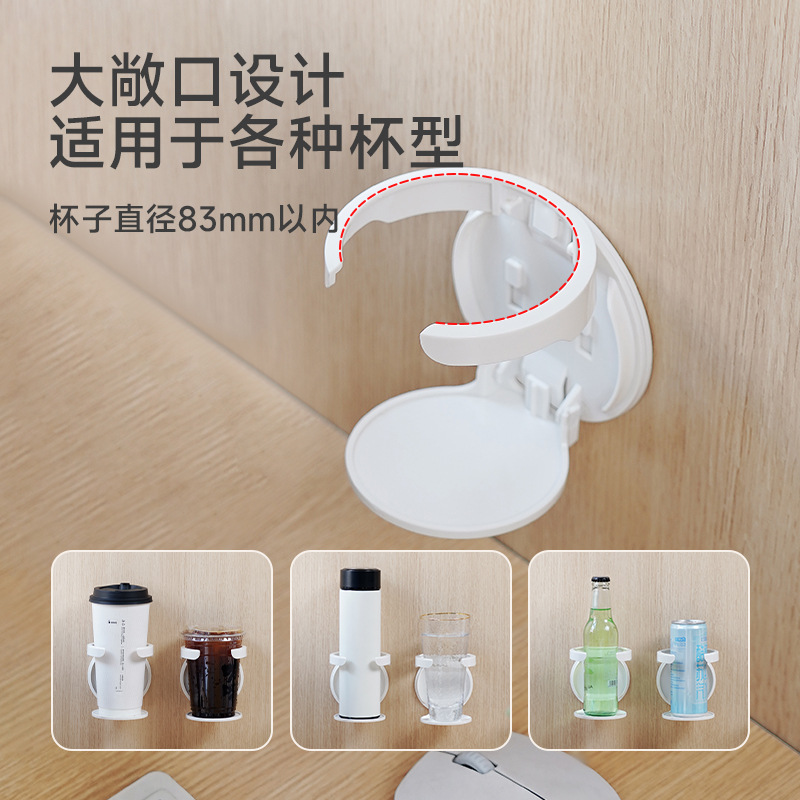 大敞口设计
适用于各种杯型

杯子直径83mm以内