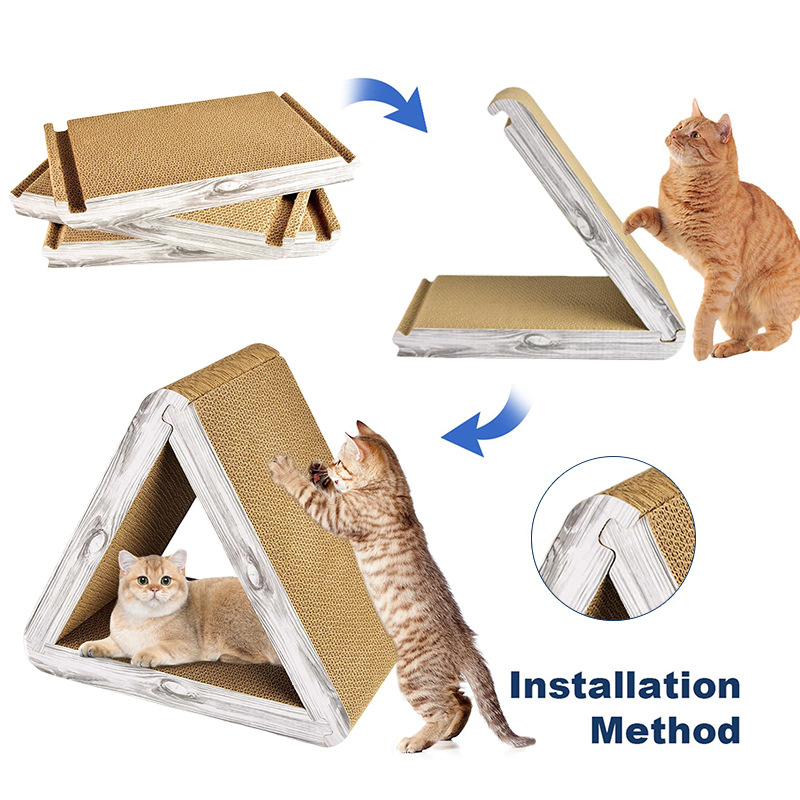 Installation Method