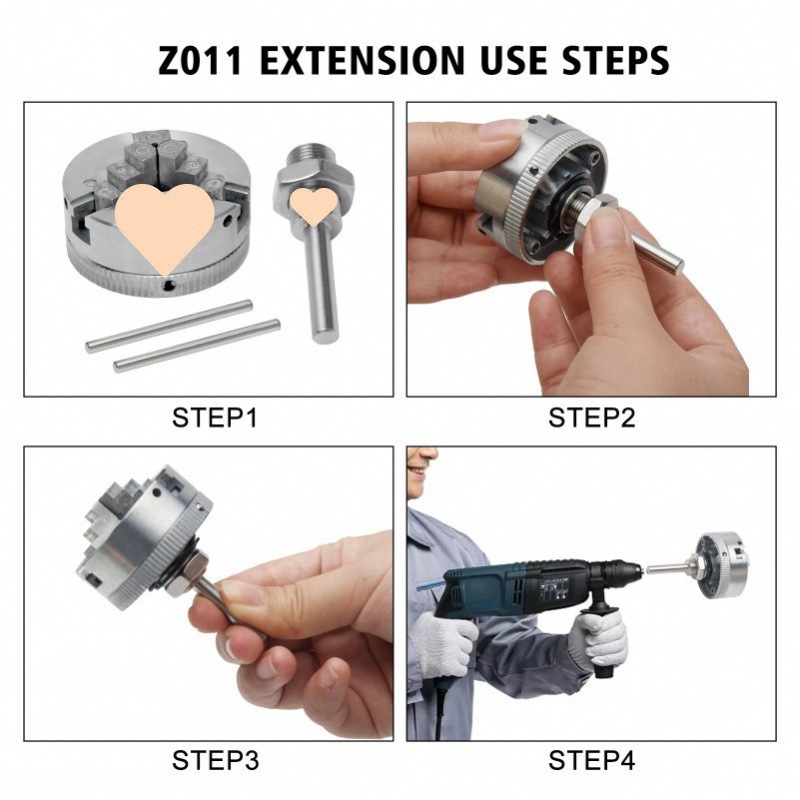 Z011 EXTENSION USE STEPS

STEP1

STEP2

STEP3

STEP4