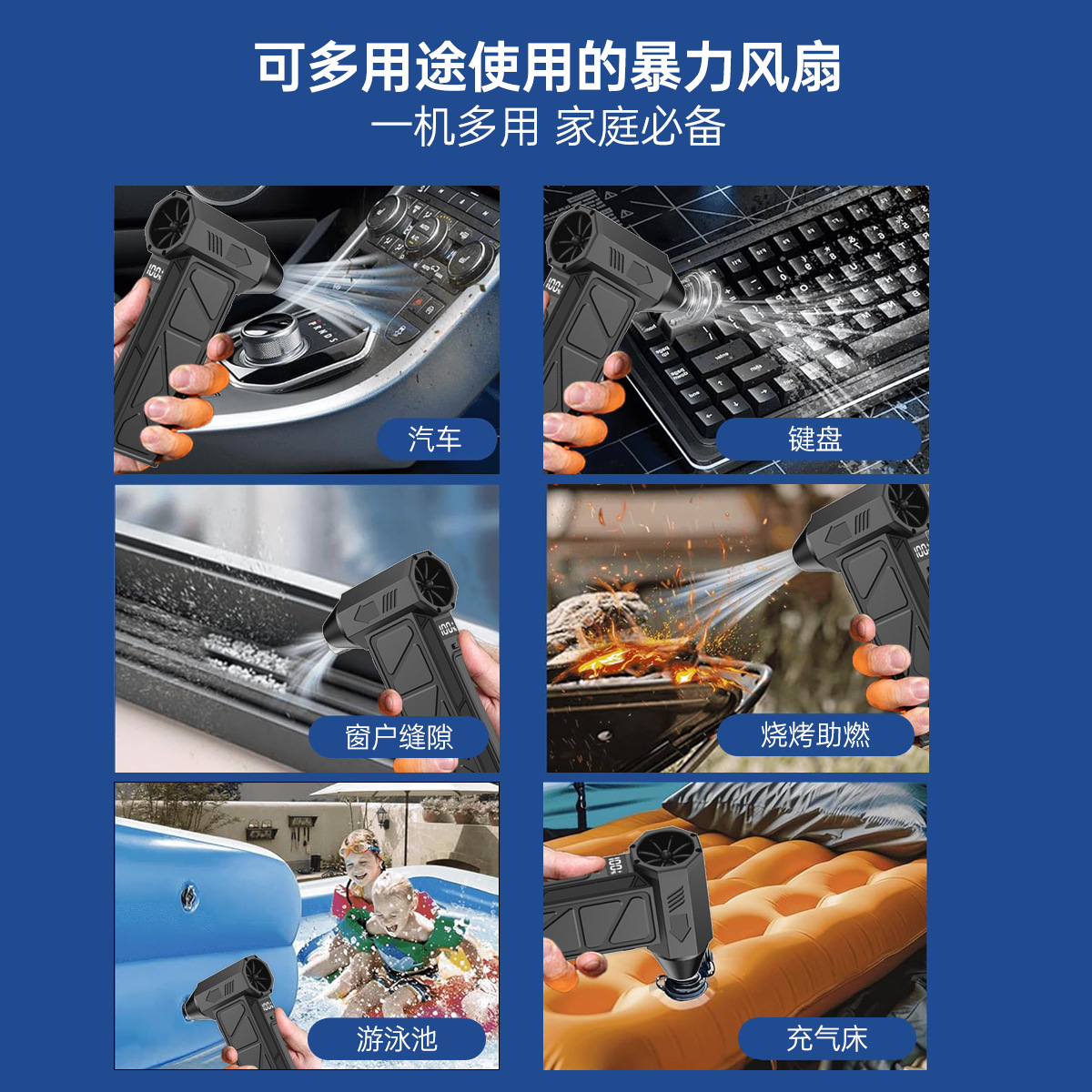 可多用途使用的暴力风扇
一机多用 家庭必备

汽车

键盘

窗户缝隙

烧烤助燃

游泳池

充气床