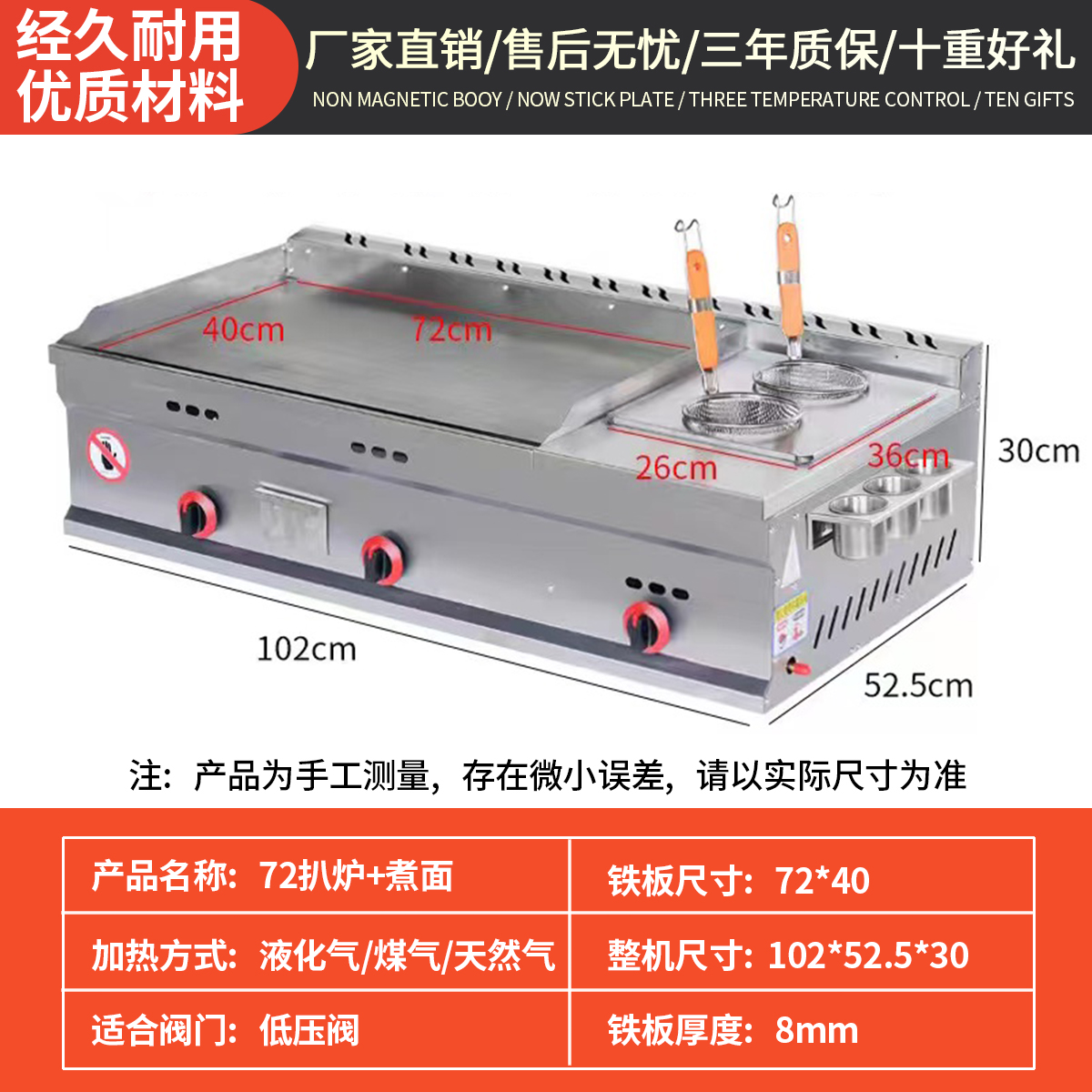 经久耐用
优质材料

厂家直销/售后无忧/三年质保/十重好礼
NON MAGNETIC BOOY / NOW STICK PLATE / THREE TEMPERATURE CONTROL / TEN GIFTS

40cm
72cm
26cm
36cm
30cm
102cm
52.5cm

注：产品为手工测量，存在微小误差，请以实际尺寸为准

| 产品名称：72扒炉+煮面 | 铁板尺寸：72*40 |
|---|---|
| 加热方式：液化气/煤气/天然气 | 整机尺寸：102*52.5*30 |
| 适合阀门：低压阀 | 铁板厚度：8mm |