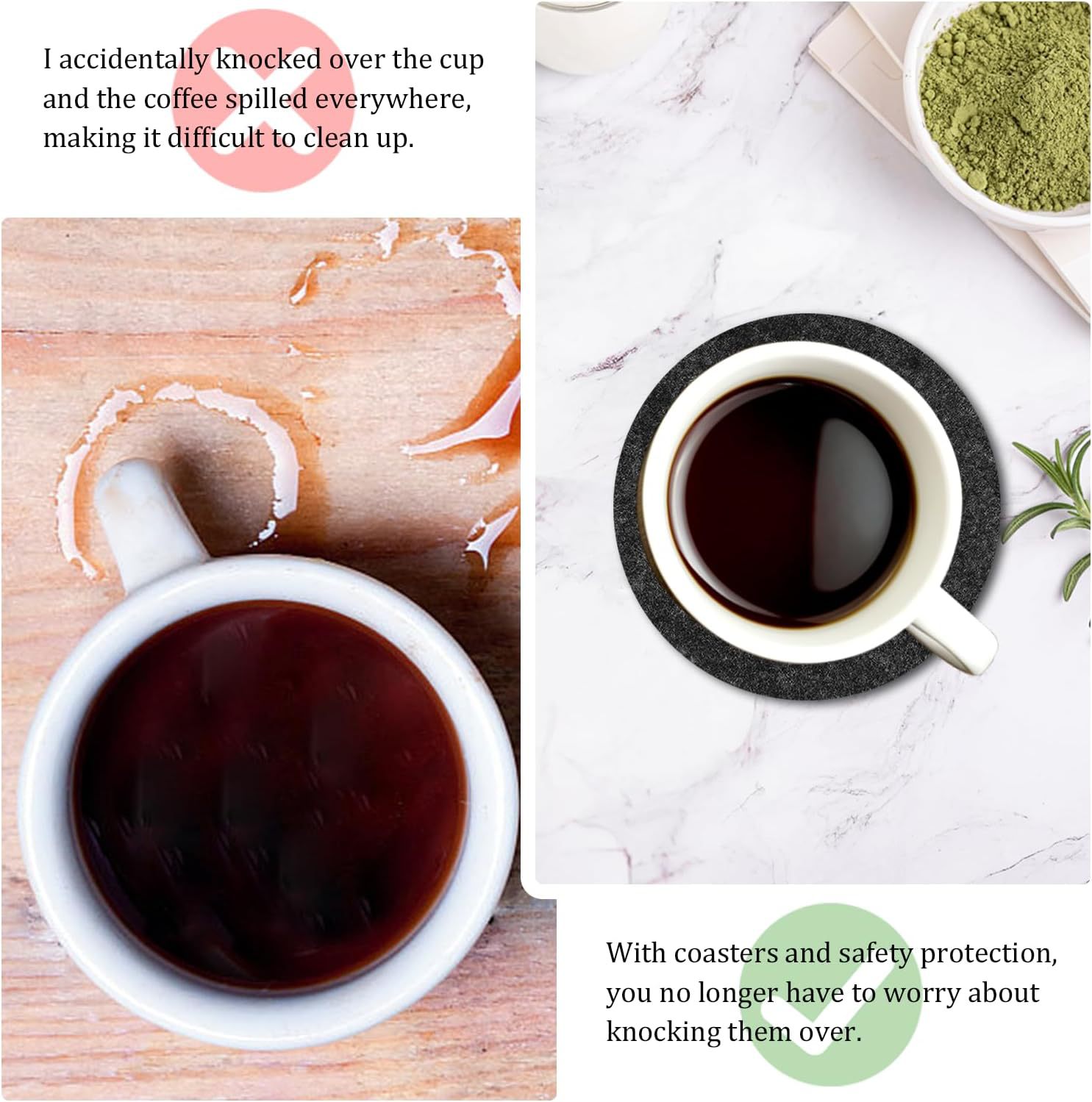 I accidentally knocked over the cup and the coffee spilled everywhere, making it difficult to clean up.

With coasters and safety protection, you no longer have to worry about knocking them over.