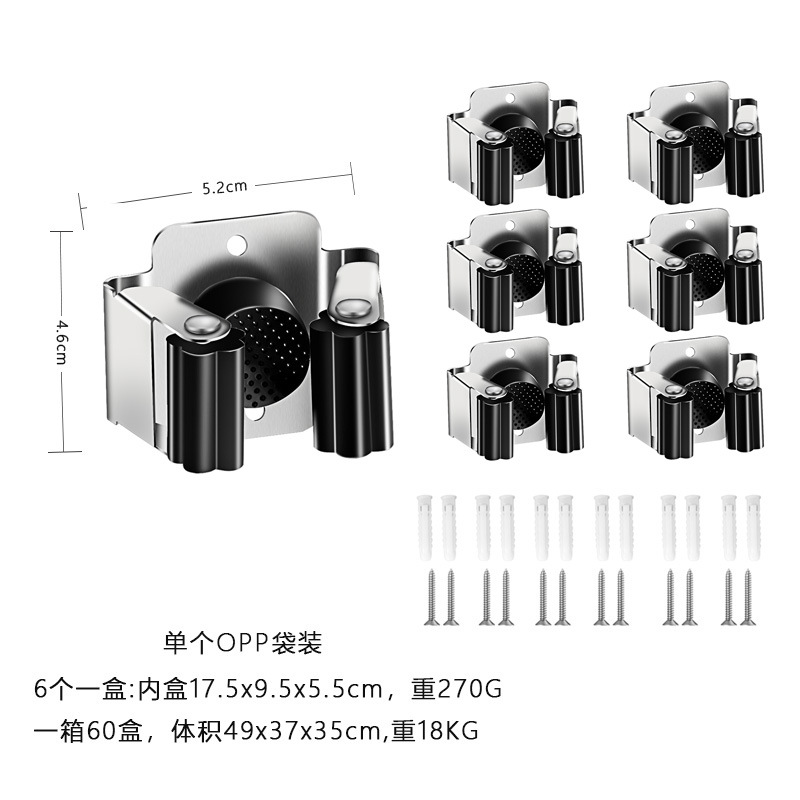 5.2cm

4.6cm

单个OPP袋装

6个一盒:内盒17.5x9.5x5.5cm，重270G

一箱60盒，体积49x37x35cm,重18KG