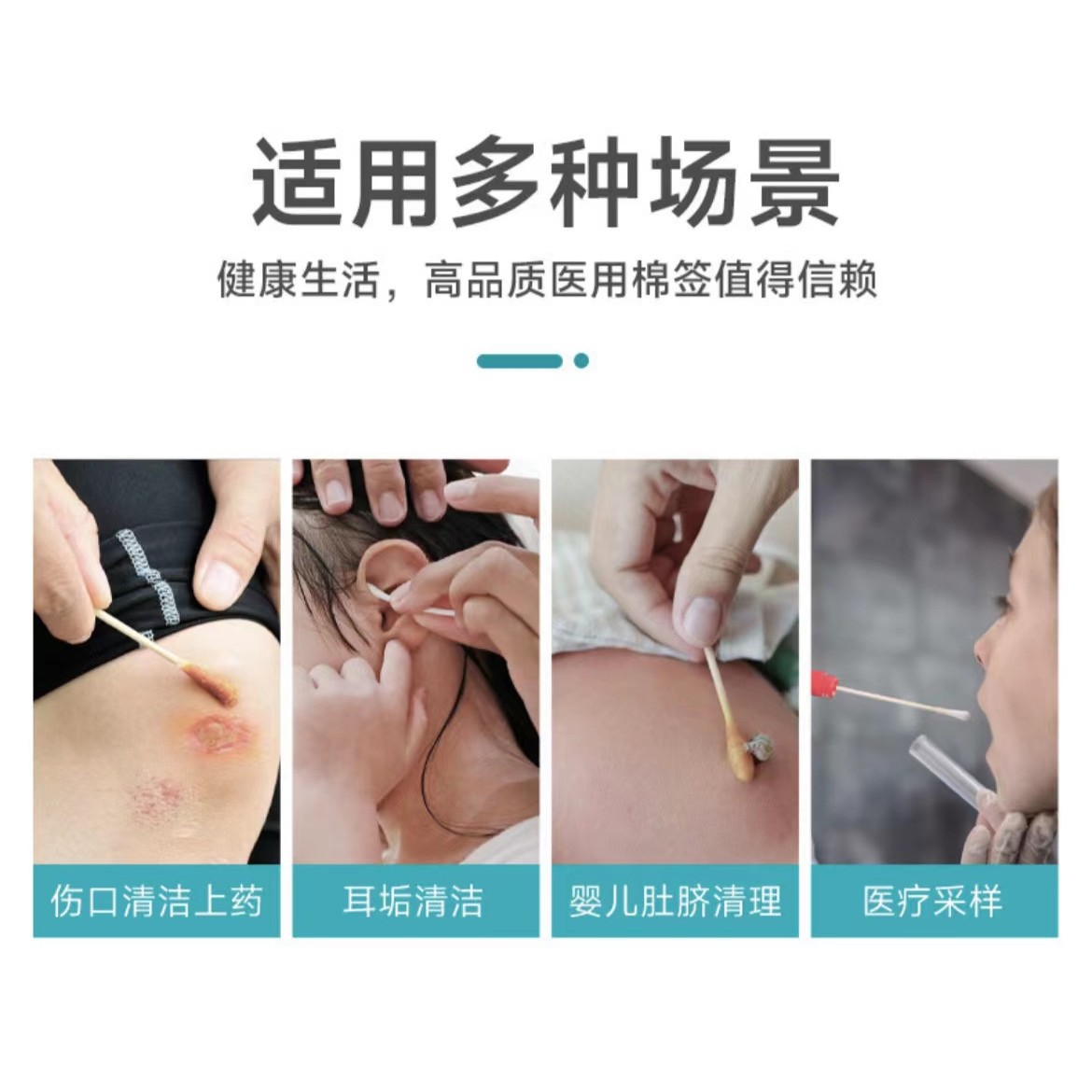 适用多种场景

健康生活，高品质医用棉签值得信赖

伤口清洁上药

耳垢清洁

婴儿肚脐清理

医疗采样