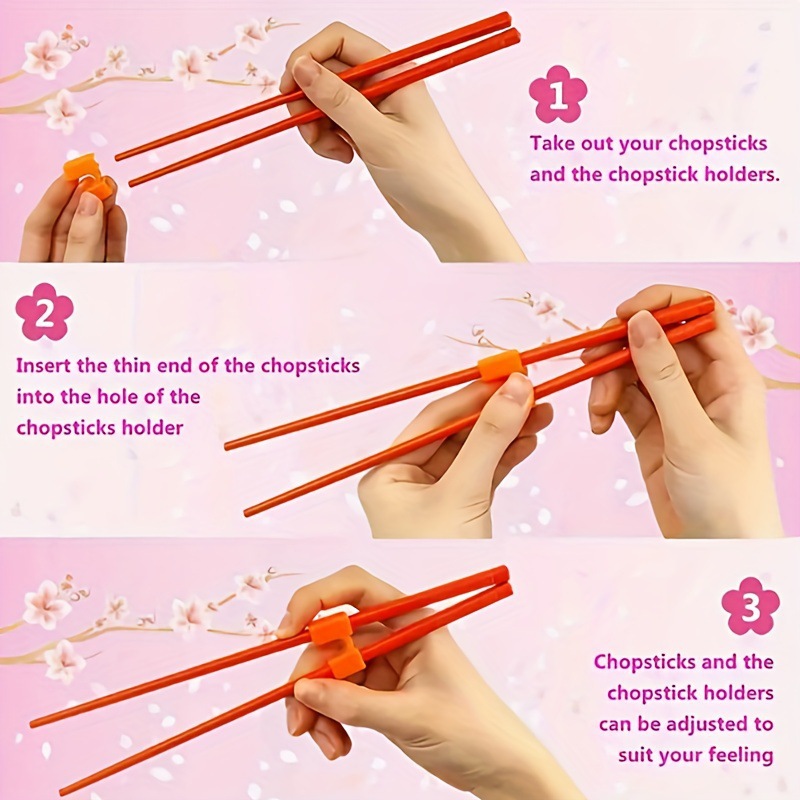 1

Take out your chopsticks and the chopstick holders.

2

Insert the thin end of the chopsticks into the hole of the chopsticks holder

3

Chopsticks and the chopstick holders can be adjusted to suit your feeling