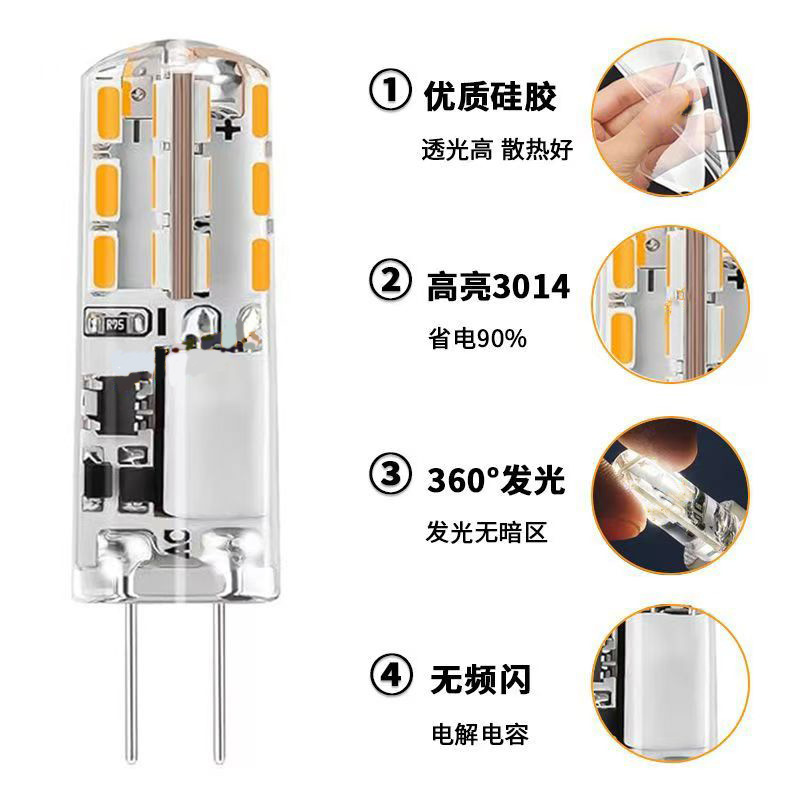 R75
AC

① 优质硅胶
透光高 散热好

② 高亮3014
省电90%

③ 360°发光
发光无暗区

④ 无频闪
电解电容