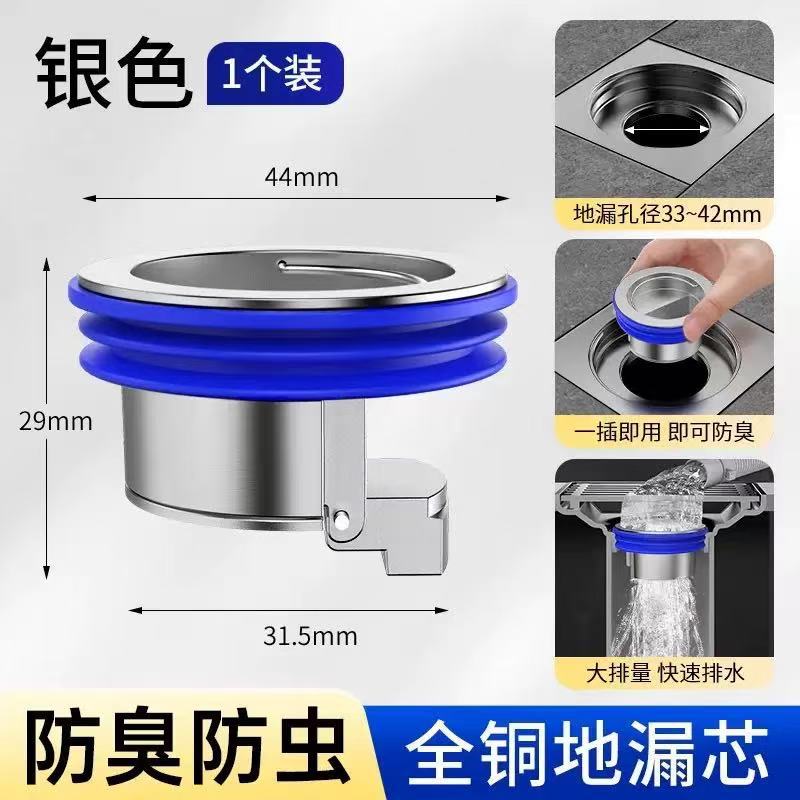 银色 1个装

44mm

29mm

31.5mm

地漏孔径33~42mm

一插即用 即可防臭

大排量 快速排水

防臭防虫 全铜地漏芯