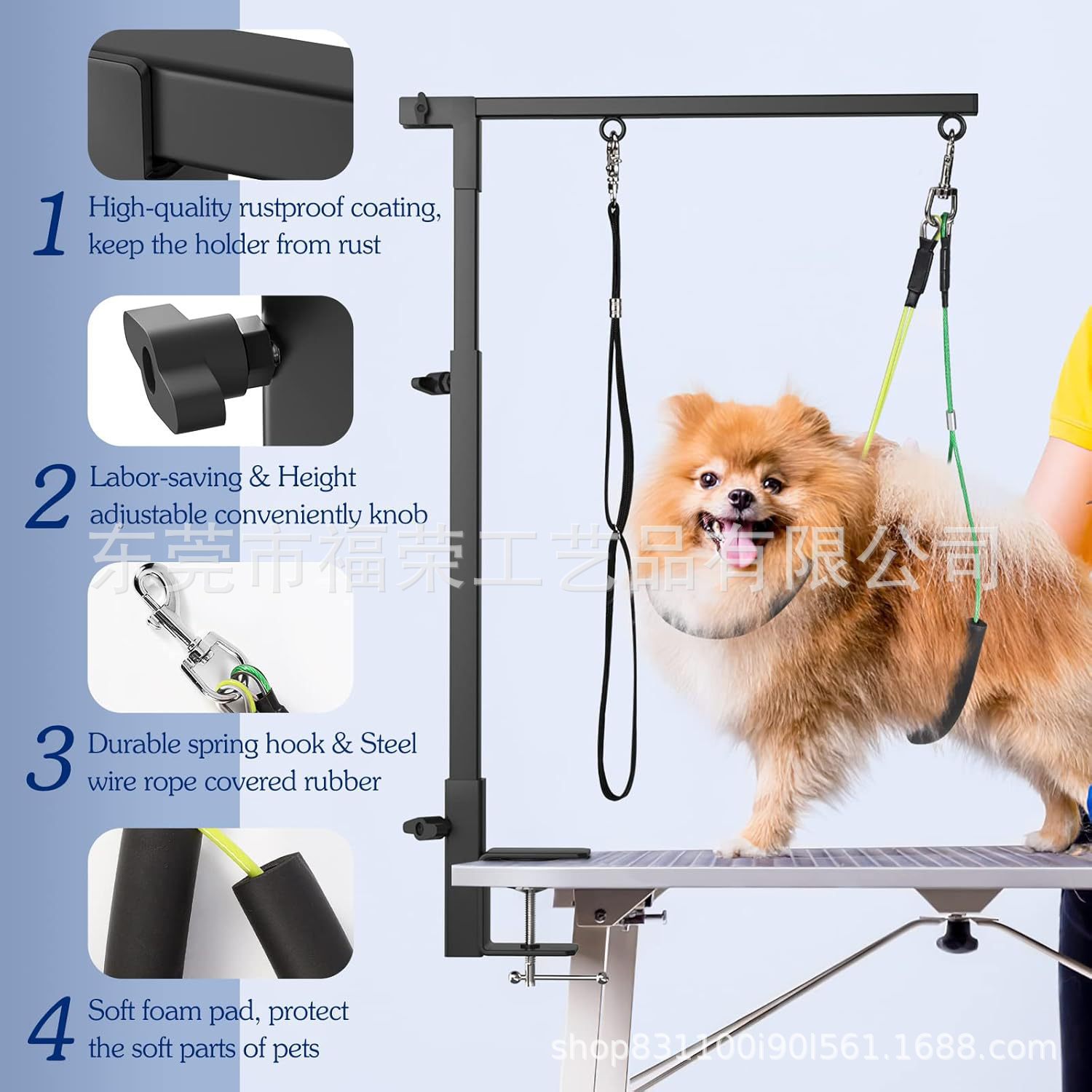 1 High-quality rustproof coating, keep the holder from rust

2 Labor-saving & Height adjustable conveniently knob

东莞市福荣工艺品有限公司

3 Durable spring hook & Steel wire rope covered rubber

4 Soft foam pad, protect the soft parts of pets

shop831100i90l561.1688.com