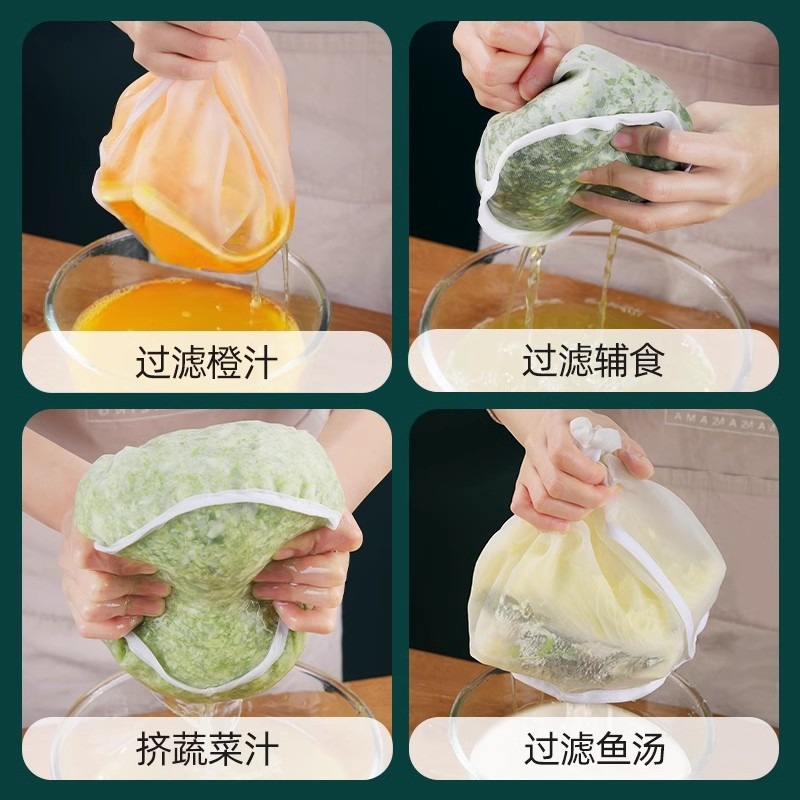 过滤橙汁

过滤辅食

挤蔬菜汁

过滤鱼汤