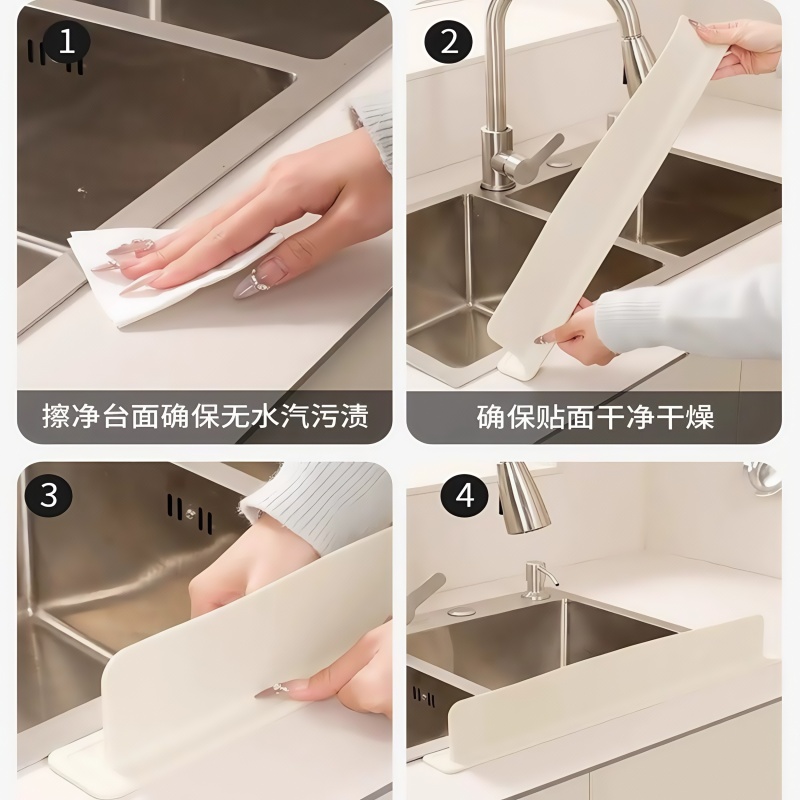 1

擦净台面确保无水汽污渍

2

确保贴面干净干燥

3

4