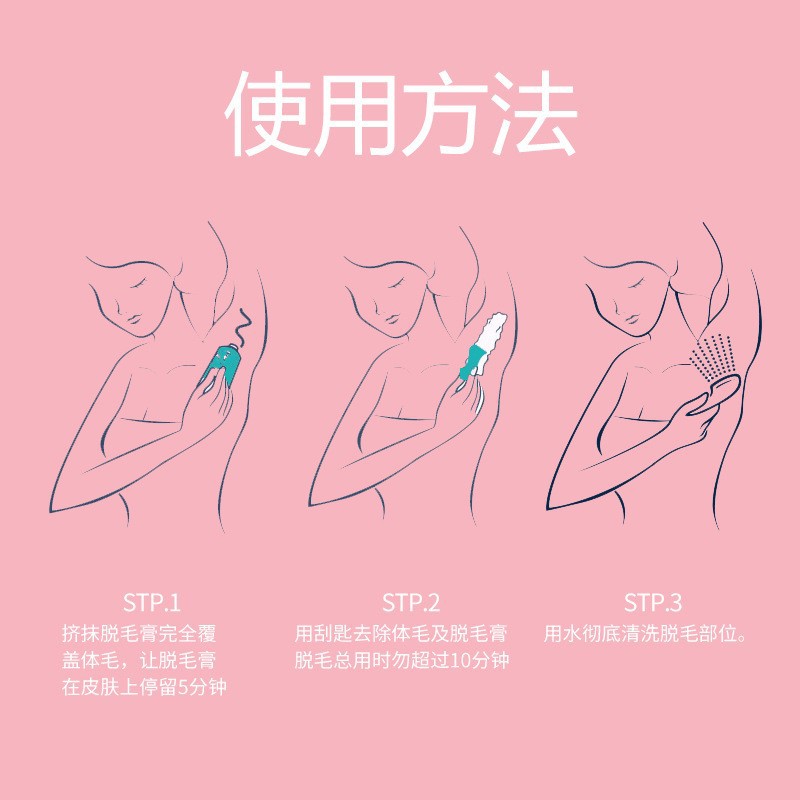 使用方法

STP.1
挤抹脱毛膏完全覆盖体毛，让脱毛膏在皮肤上停留5分钟

STP.2
用刮匙去除体毛及脱毛膏
脱毛总用时勿超过10分钟

STP.3
用水彻底清洗脱毛部位。