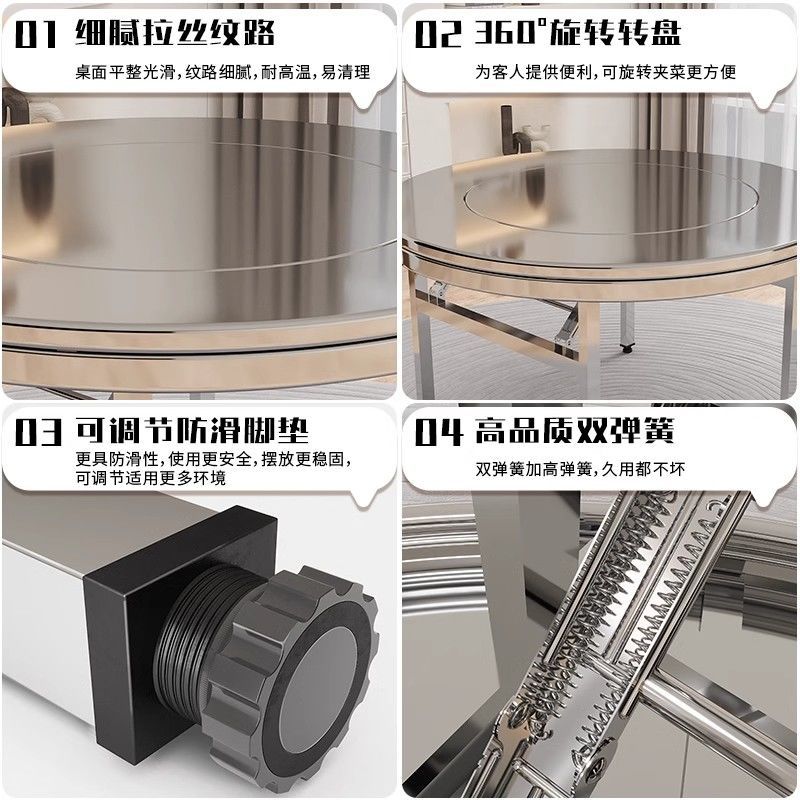 01 细腻拉丝纹路

桌面平整光滑，纹路细腻，耐高温，易清理

02 360°旋转转盘

为客人提供便利，可旋转夹菜更方便

03 可调节防滑脚垫

更具防滑性，使用更安全，摆放更稳固，可调节适用更多环境

04 高品质双弹簧

双弹簧加高弹簧，久用都不坏