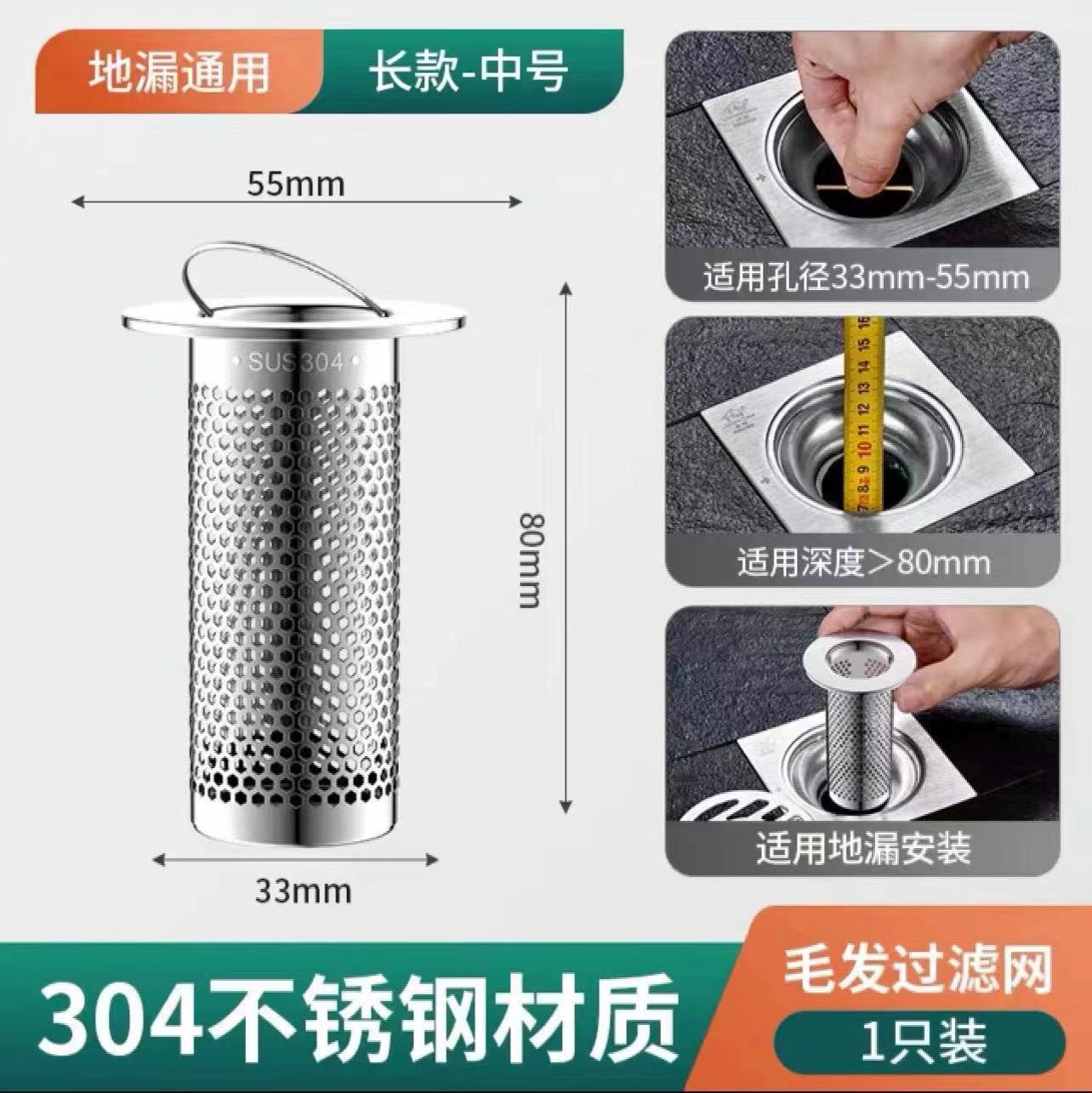 地漏通用 长款-中号

55mm

SUS304

80mm

33mm

适用孔径33mm-55mm

16 15 14 13 12 11 10 9 8 7

适用深度＞80mm

适用地漏安装

304不锈钢材质

毛发过滤网

1只装