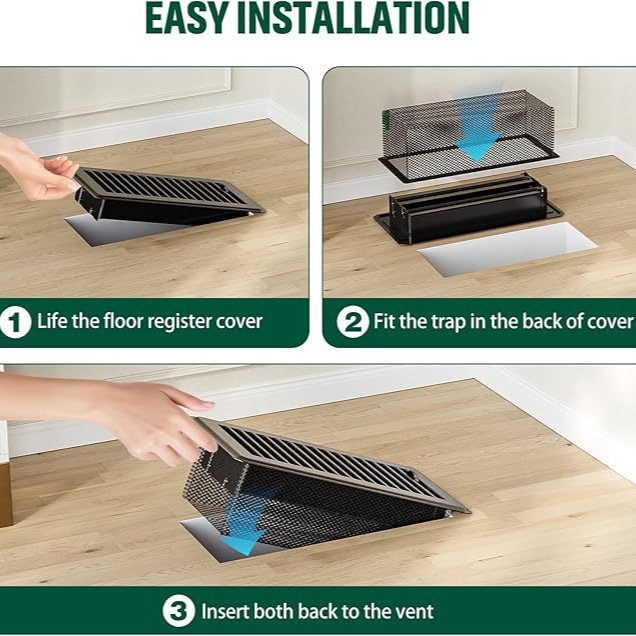 EASY INSTALLATION

1 Life the floor register cover

2 Fit the trap in the back of cover

3 Insert both back to the vent