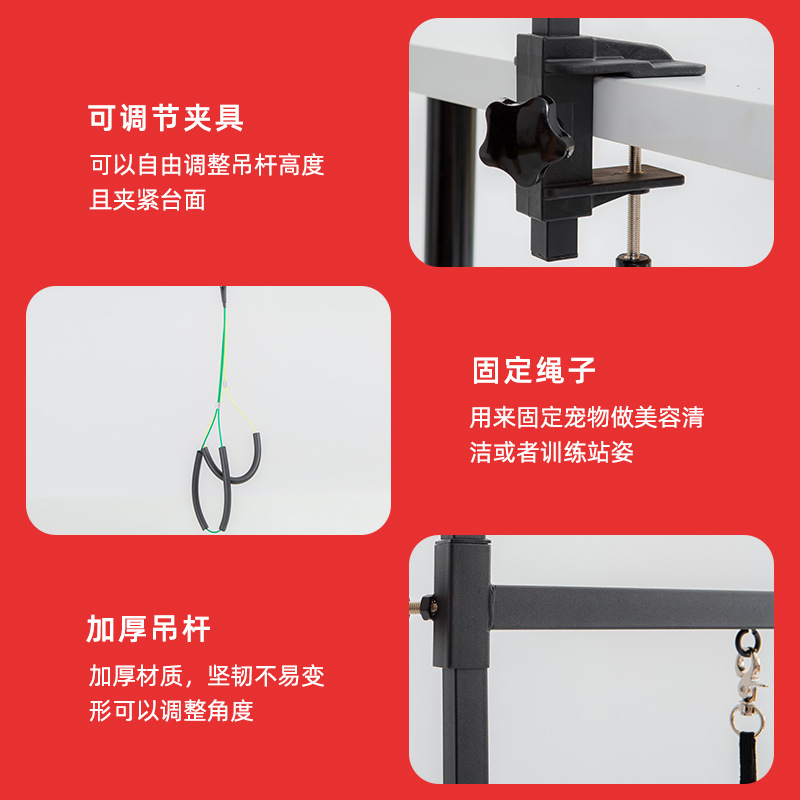 可调节夹具

可以自由调整吊杆高度且夹紧台面

固定绳子

用来固定宠物做美容清洁或者训练站姿

加厚吊杆

加厚材质，坚韧不易变形可以调整角度