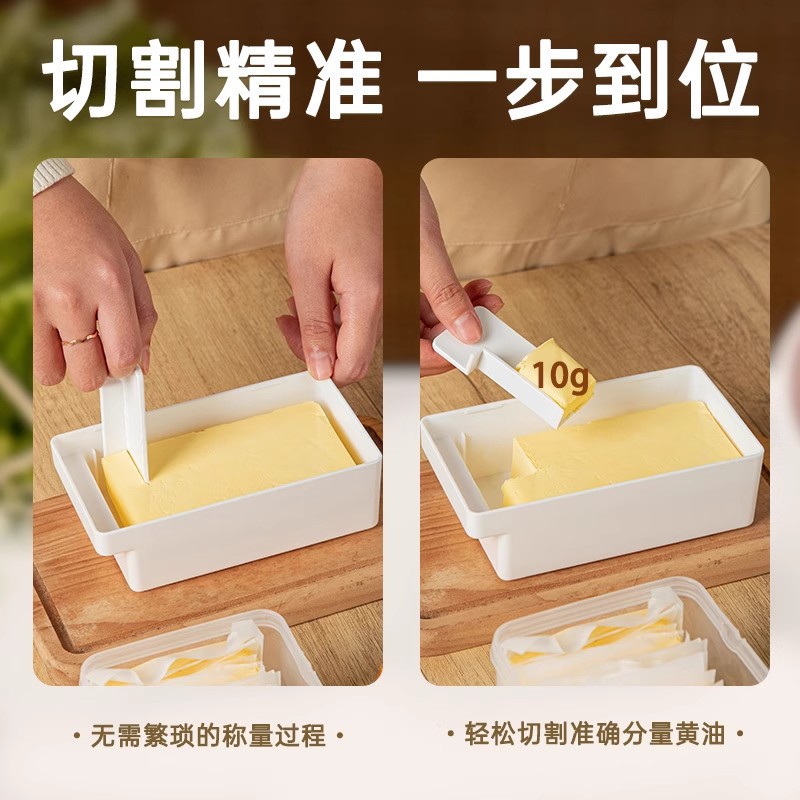 切割精准 一步到位

10g

· 无需繁琐的称量过程 ·

· 轻松切割准确分量黄油 ·