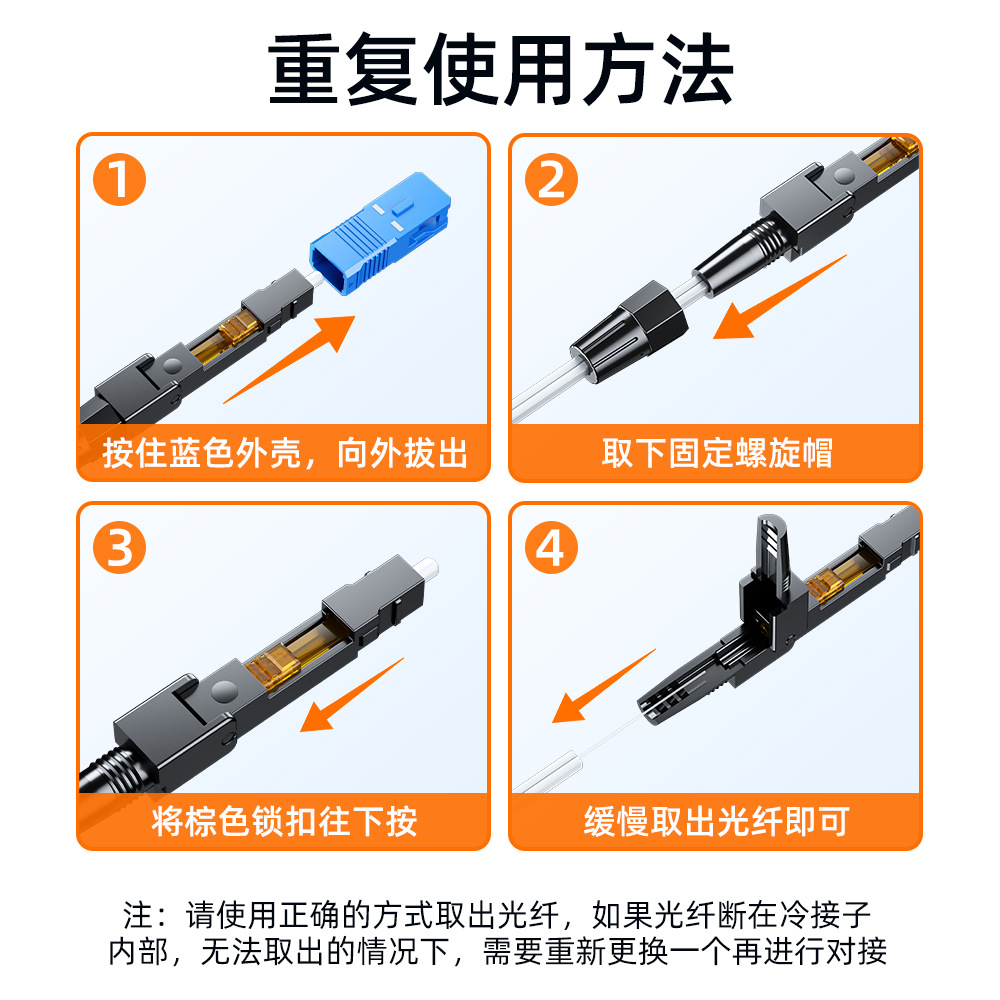 重复使用方法

1
按住蓝色外壳，向外拔出

2
取下固定螺旋帽

3
将棕色锁扣往下按

4
缓慢取出光纤即可

注：请使用正确的方式取出光纤，如果光纤断在冷接子内部，无法取出的情况下，需要重新更换一个再进行对接