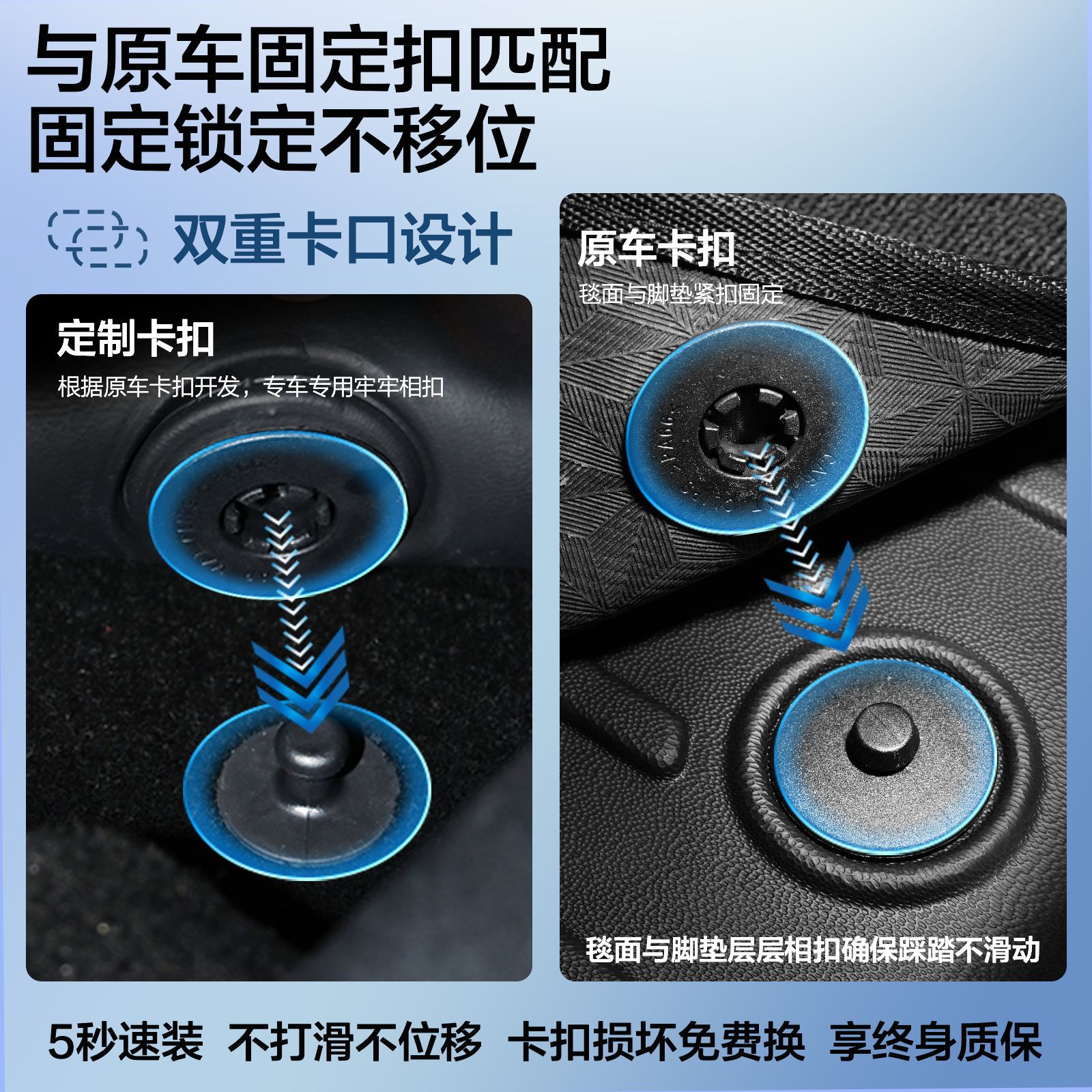 与原车固定扣匹配
固定锁定不移位

双重卡口设计

定制卡扣
根据原车卡扣开发，专车专用牢牢相扣

原车卡扣
毯面与脚垫紧扣固定

毯面与脚垫层层相扣确保踩踏不滑动

5秒速装 不打滑不位移 卡扣损坏免费换 享终身质保