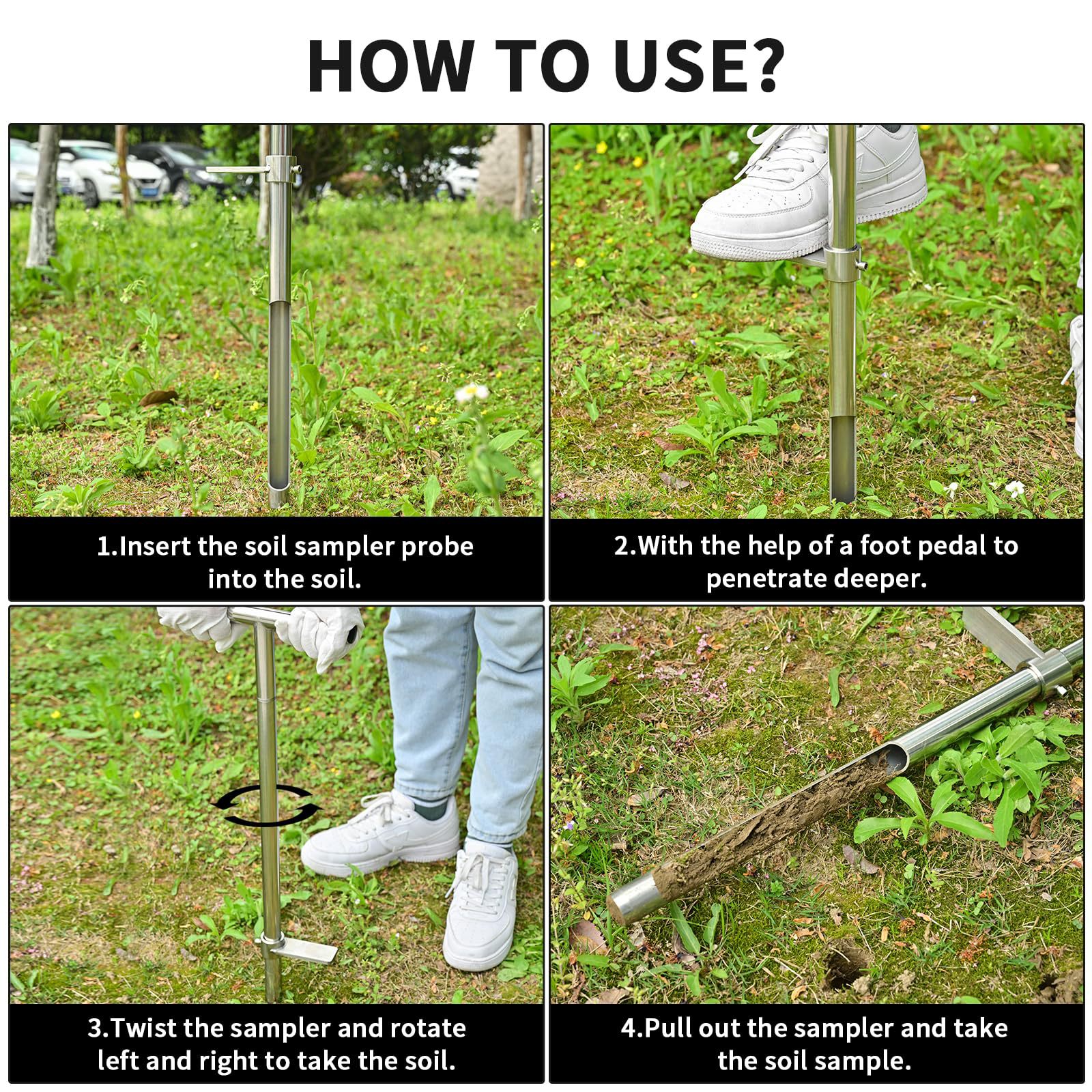 HOW TO USE?

1.Insert the soil sampler probe into the soil.

2.With the help of a foot pedal to penetrate deeper.

3.Twist the sampler and rotate left and right to take the soil.

4.Pull out the sampler and take the soil sample.