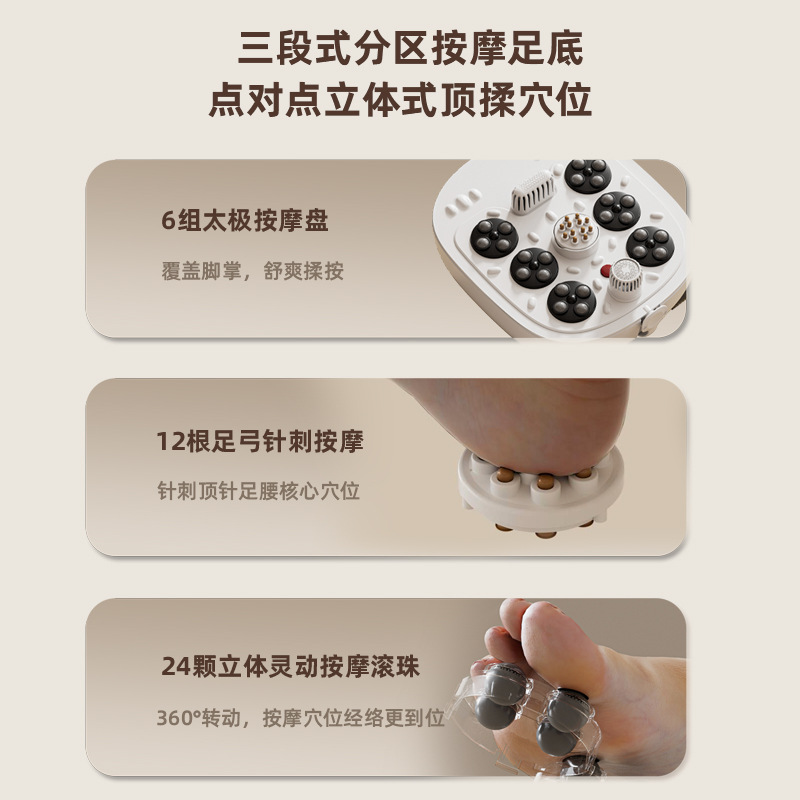 三段式分区按摩足底
点对点立体式顶揉穴位

6组太极按摩盘

覆盖脚掌，舒爽揉按

12根足弓针刺按摩

针刺顶针足腰核心穴位

24颗立体灵动按摩滚珠

360°转动，按摩穴位经络更到位