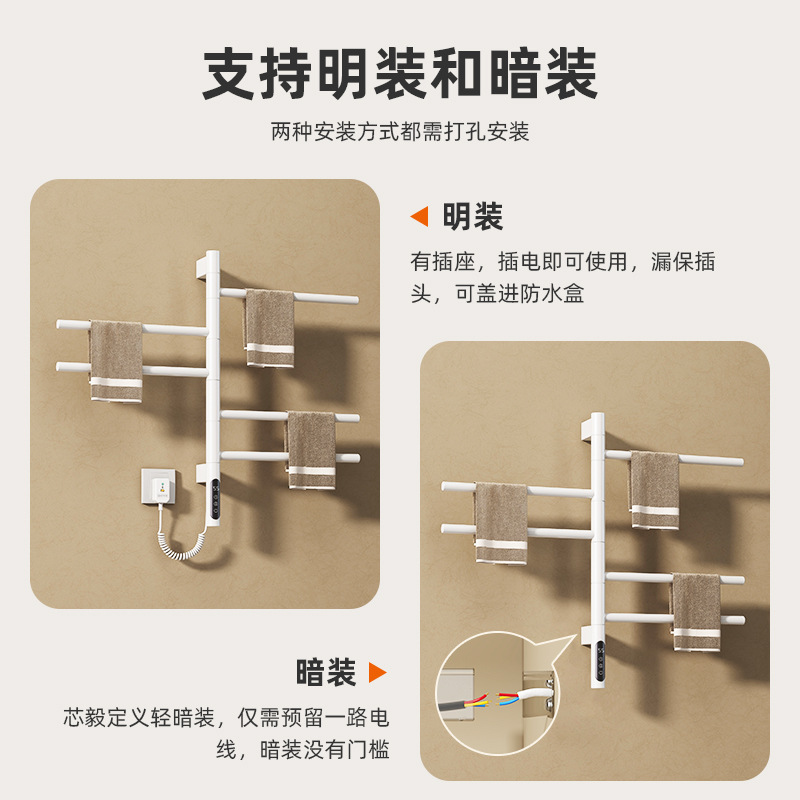 支持明装和暗装

两种安装方式都需打孔安装

明装

有插座，插电即可使用，漏保插头，可盖进防水盒

暗装

芯毅定义轻暗装，仅需预留一路电线，暗装没有门槛