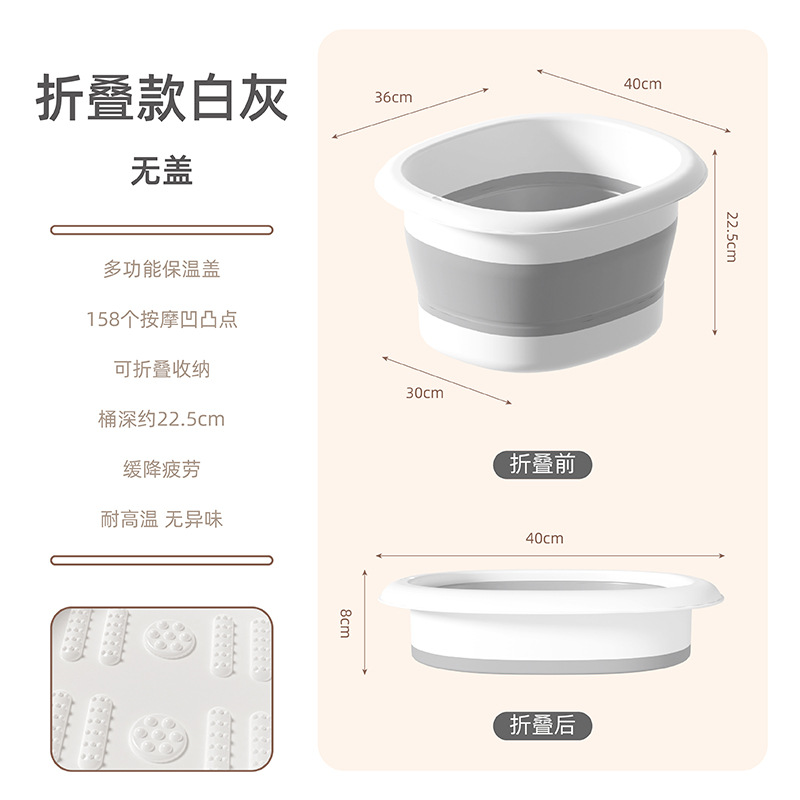 折叠款白灰

无盖

多功能保温盖

158个按摩凹凸点

可折叠收纳

桶深约22.5cm

缓降疲劳

耐高温 无异味

36cm

40cm

22.5cm

30cm

折叠前

40cm

8cm

折叠后