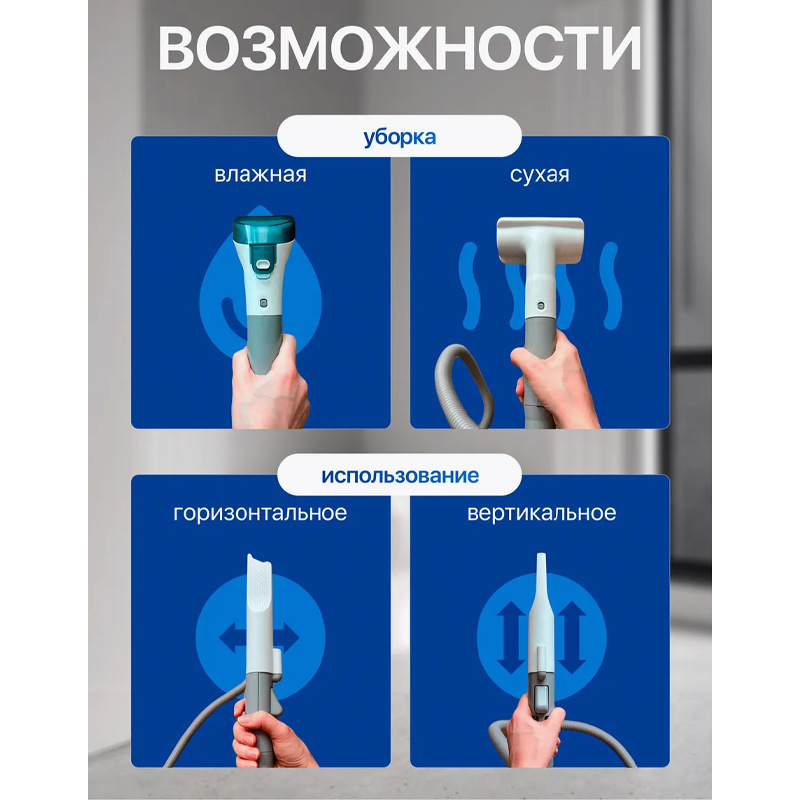 ВОЗМОЖНОСТИ

уборка

влажная

сухая

использование

горизонтальное

вертикальное