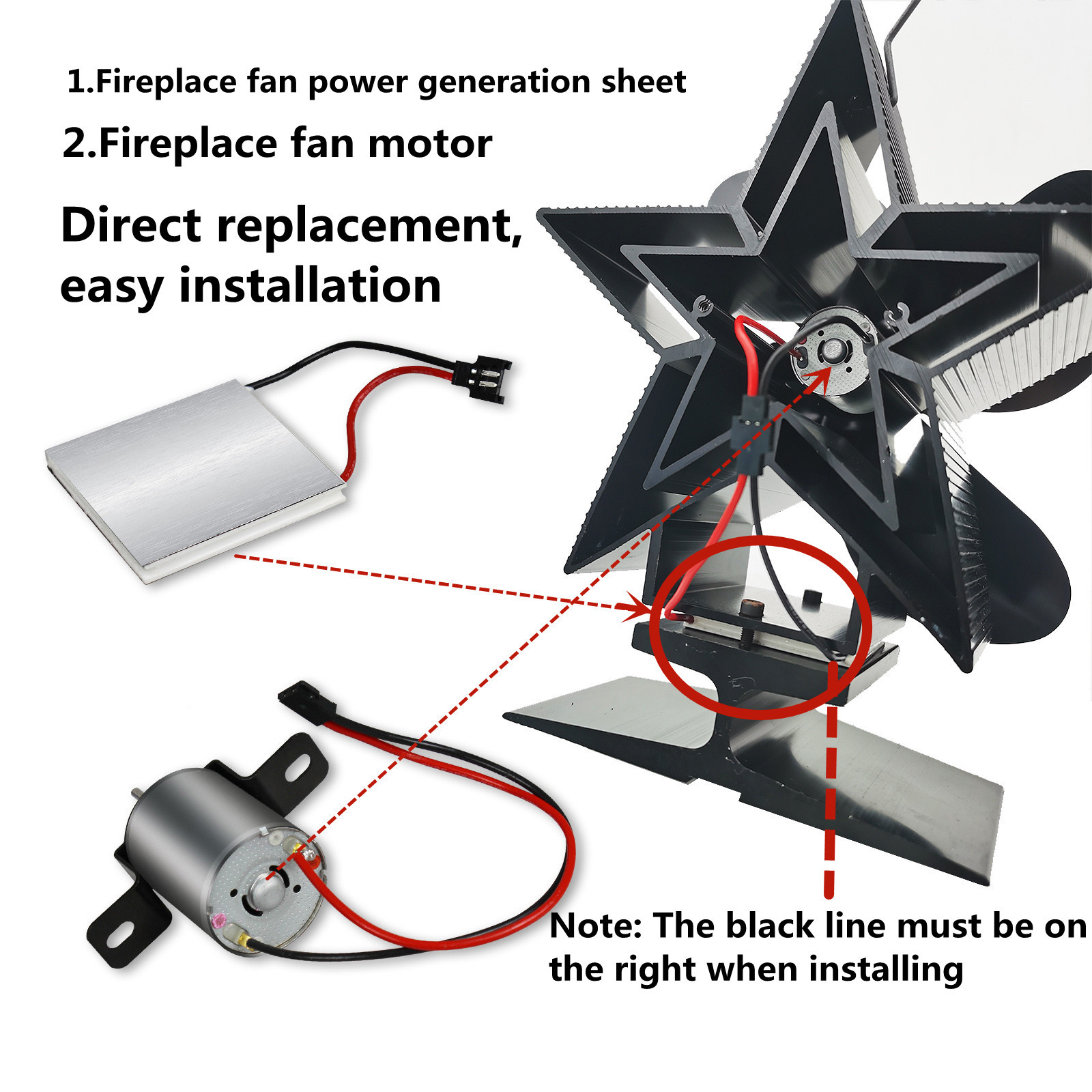 1.Fireplace fan power generation sheet

2.Fireplace fan motor

Direct replacement, easy installation

Note: The black line must be on the right when installing