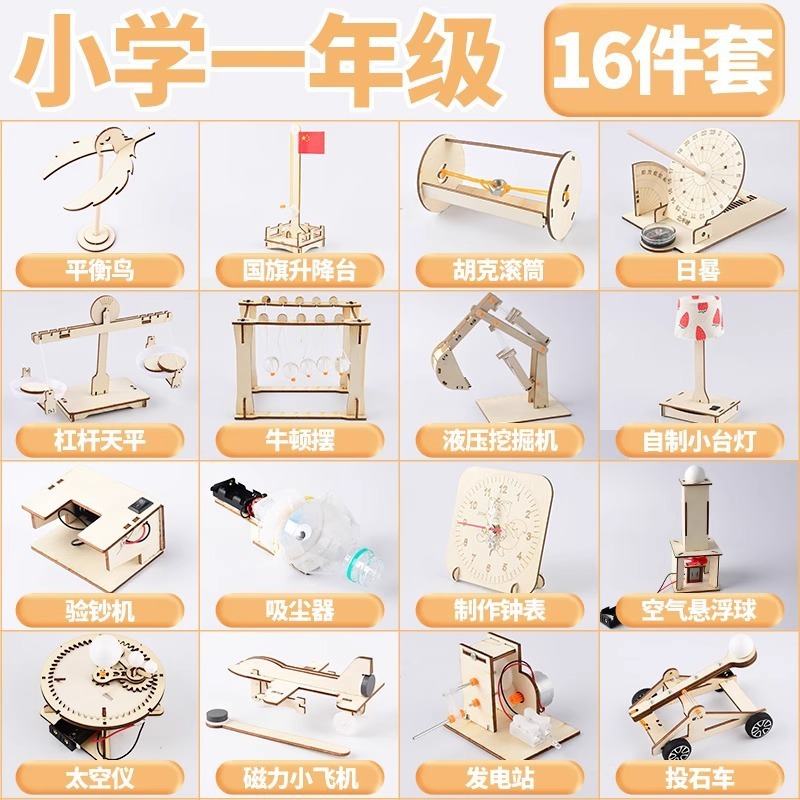 小学一年级 16件套

平衡鸟
国旗升降台
胡克滚筒
日晷
杠杆天平
牛顿摆
液压挖掘机
自制小台灯
验钞机
吸尘器
制作钟表
空气悬浮球
太空仪
磁力小飞机
发电站
投石车