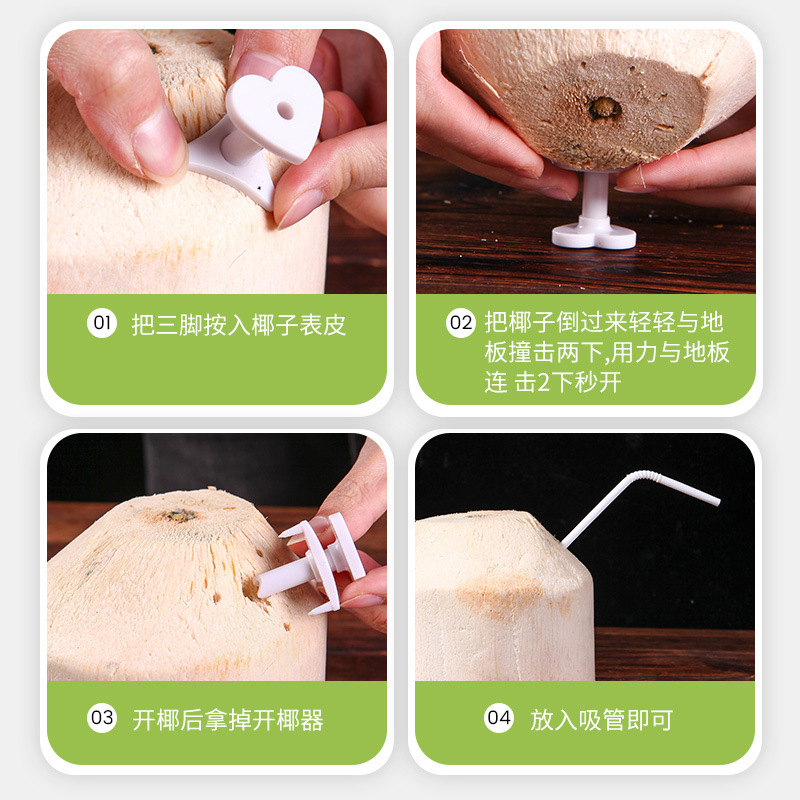 01 把三脚按入椰子表皮

02 把椰子倒过来轻轻与地板撞击两下,用力与地板连 击2下秒开

03 开椰后拿掉开椰器

04 放入吸管即可