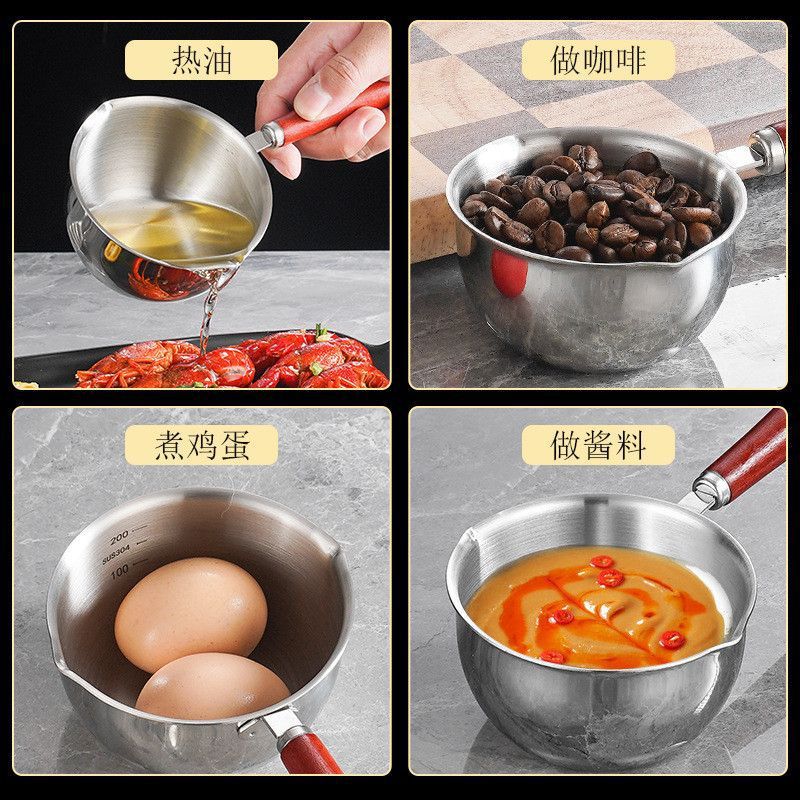 热油

做咖啡

煮鸡蛋

200
SUS304
100

做酱料