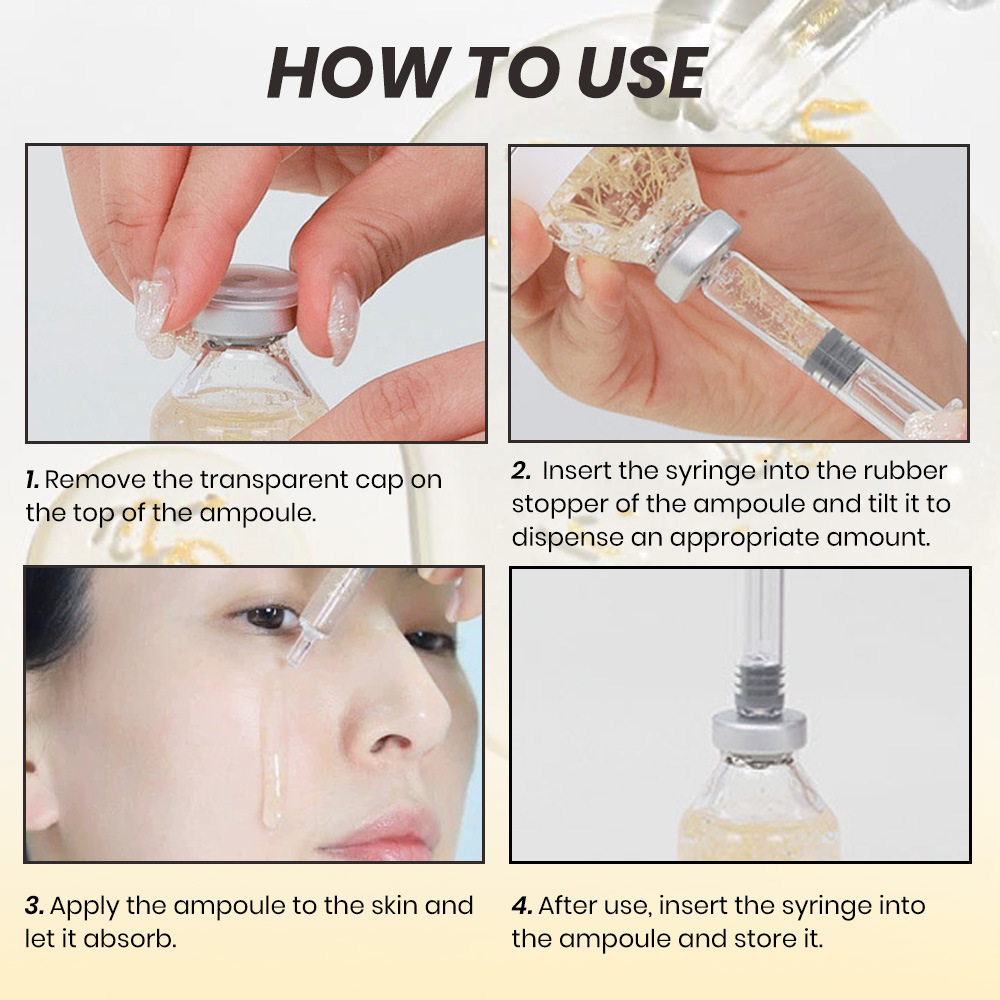 HOW TO USE

1. Remove the transparent cap on the top of the ampoule.

2. Insert the syringe into the rubber stopper of the ampoule and tilt it to dispense an appropriate amount.

3. Apply the ampoule to the skin and let it absorb.

4. After use, insert the syringe into the ampoule and store it.