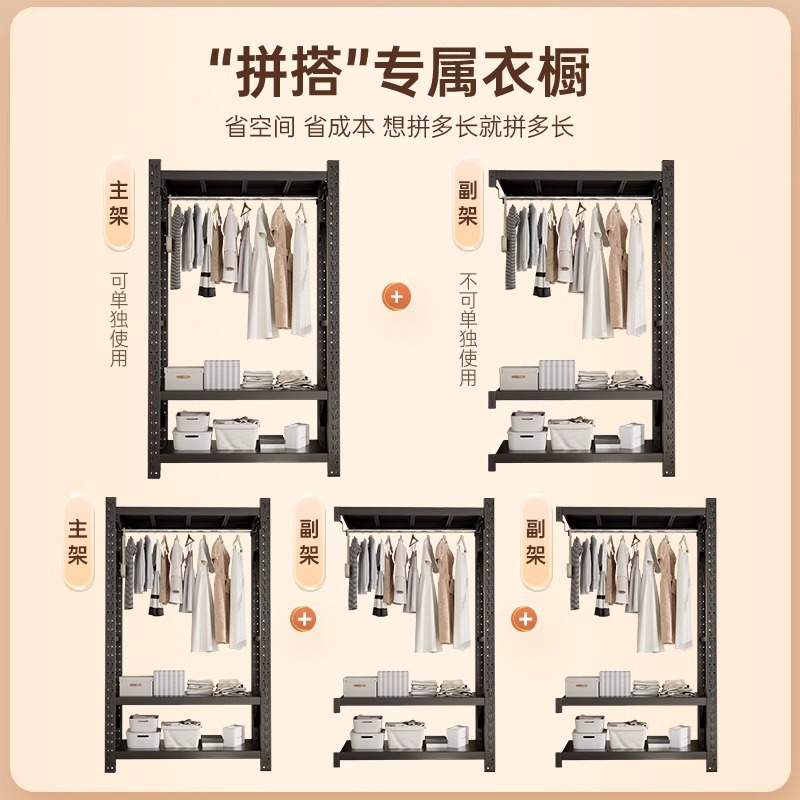 "拼搭"专属衣橱

省空间 省成本 想拼多长就拼多长

主架

可单独使用

+

副架

不可单独使用

主架

+

副架

+

副架