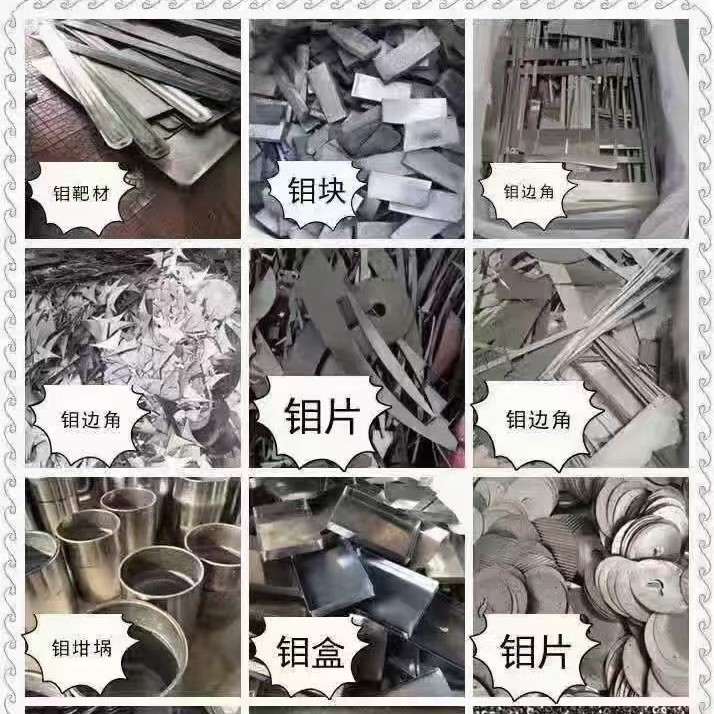 钼靶材

钼块

钼边角

钼边角

钼片

钼边角

钼坩埚

钼盒

钼片