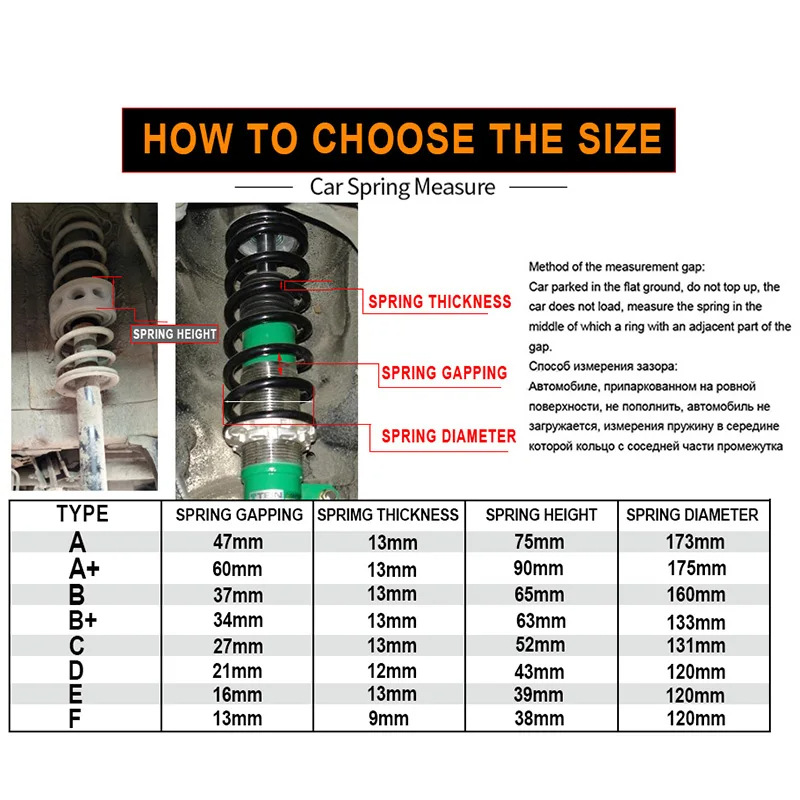 HOW TO CHOOSE THE SIZE

Car Spring Measure

SPRING HEIGHT

SPRING THICKNESS

SPRING GAPPING

SPRING DIAMETER

Method of the measurement gap:
Car parked in the flat ground, do not top up, the car does not load, measure the spring in the middle of which a ring with an adjacent part of the gap.
Способ измерения зазора:
Автомобиле, припаркованном на ровной поверхности, не пополнить, автомобиль не загружается, измерения пружину в середине которой кольцо с соседней части промежутка

| TYPE | SPRING GAPPING | SPRIMG THICKNESS | SPRING HEIGHT | SPRING DIAMETER |
|---|---|---|---|---|
| A | 47mm | 13mm | 75mm | 173mm |
| A+ | 60mm | 13mm | 90mm | 175mm |
| B | 37mm | 13mm | 65mm | 160mm |
| B+ | 34mm | 13mm | 63mm | 133mm |
| C | 27mm | 13mm | 52mm | 131mm |
| D | 21mm | 12mm | 43mm | 120mm |
| E | 16mm | 13mm | 39mm | 120mm |
| F | 13mm | 9mm | 38mm | 120mm |