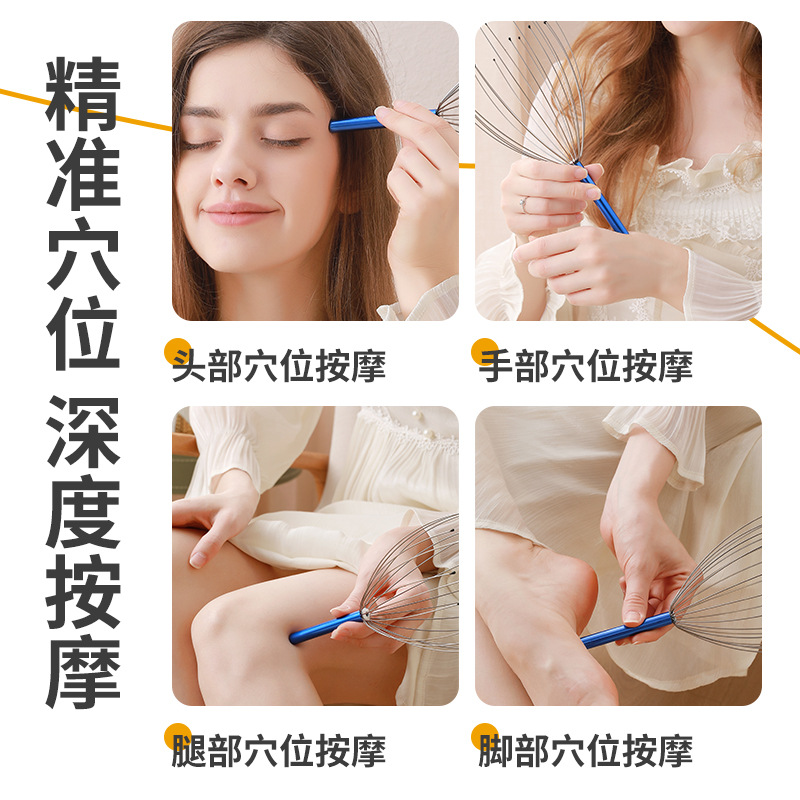 精准穴位 深度按摩

头部穴位按摩

手部穴位按摩

腿部穴位按摩

脚部穴位按摩