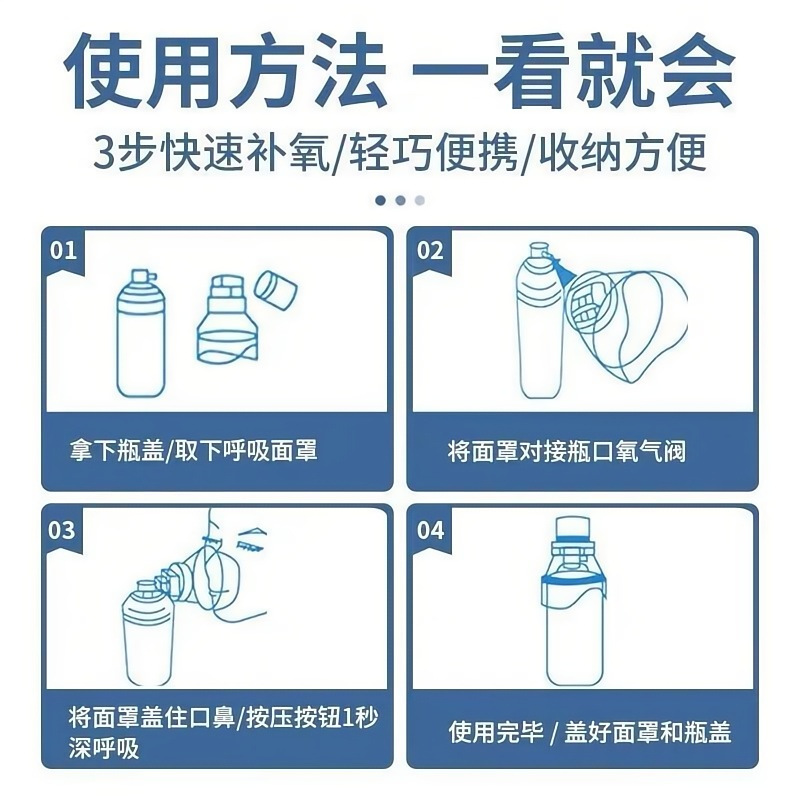 使用方法 一看就会

3步快速补氧/轻巧便携/收纳方便

01

拿下瓶盖/取下呼吸面罩

02

将面罩对接瓶口氧气阀

03

将面罩盖住口鼻/按压按钮1秒深呼吸

04

使用完毕 / 盖好面罩和瓶盖