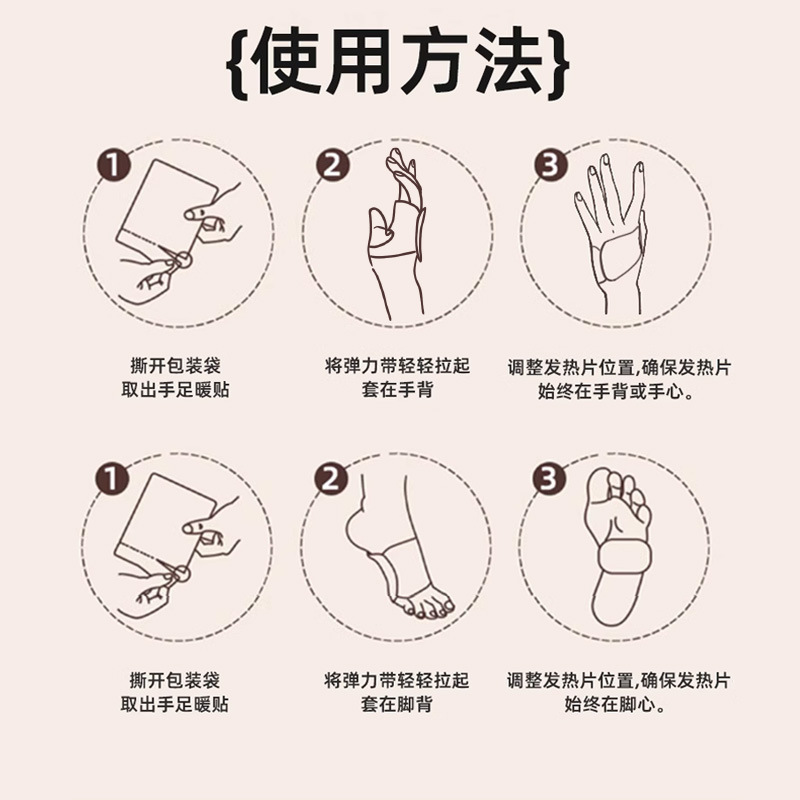 {使用方法}

1
撕开包装袋
取出手足暖贴

2
将弹力带轻轻拉起
套在手背

3
调整发热片位置,确保发热片
始终在手背或手心。

1
撕开包装袋
取出手足暖贴

2
将弹力带轻轻拉起
套在脚背

3
调整发热片位置,确保发热片
始终在脚心。