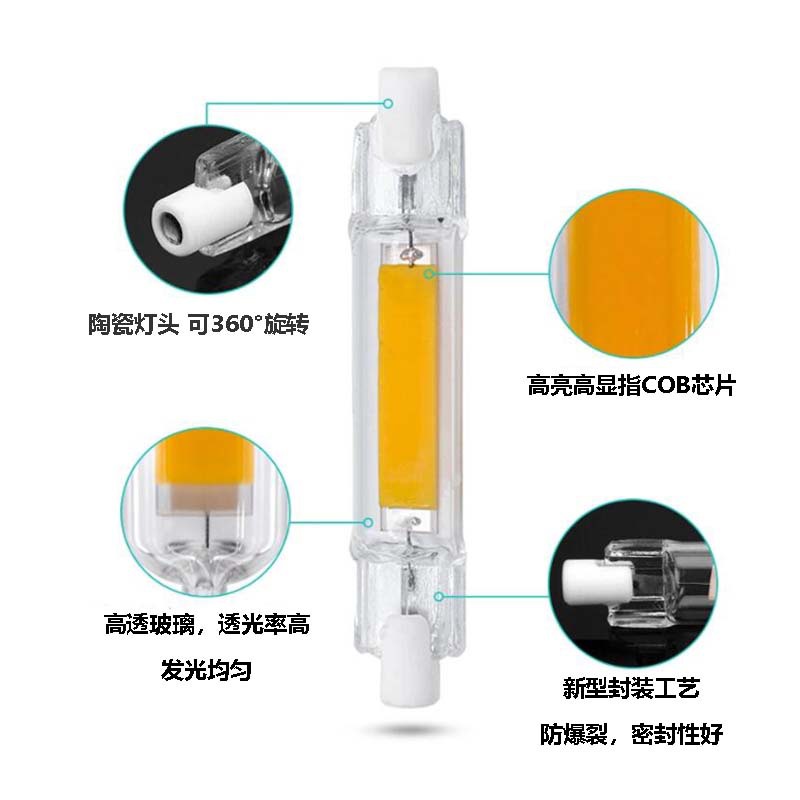 陶瓷灯头 可360°旋转

高亮高显指COB芯片

高透玻璃，透光率高

发光均匀

新型封装工艺

防爆裂，密封性好