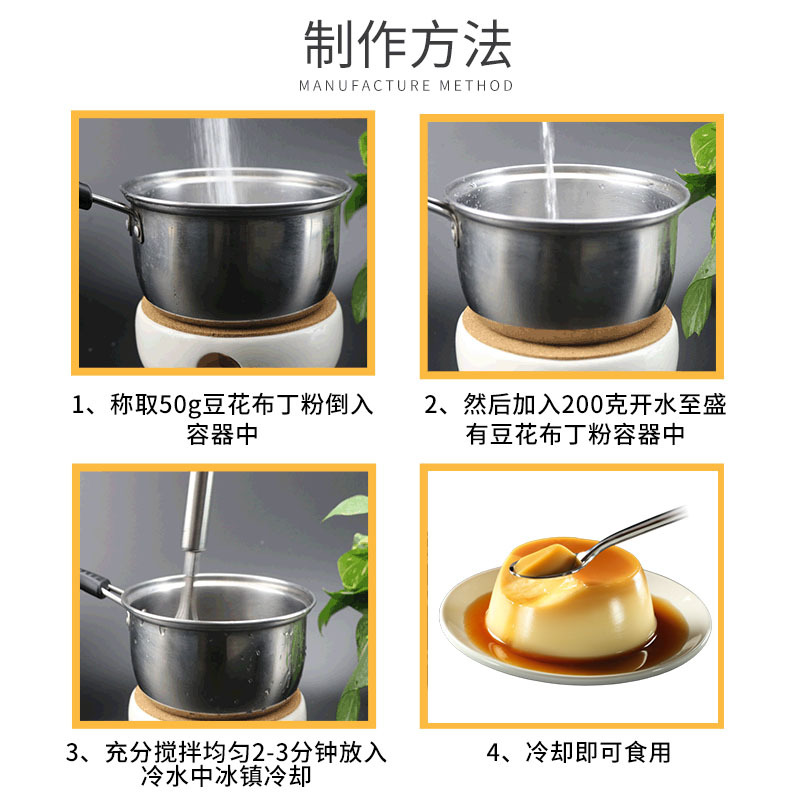 制作方法
MANUFACTURE METHOD

1、称取50g豆花布丁粉倒入容器中

2、然后加入200克开水至盛有豆花布丁粉容器中

3、充分搅拌均匀2-3分钟放入冷水中冰镇冷却

4、冷却即可食用