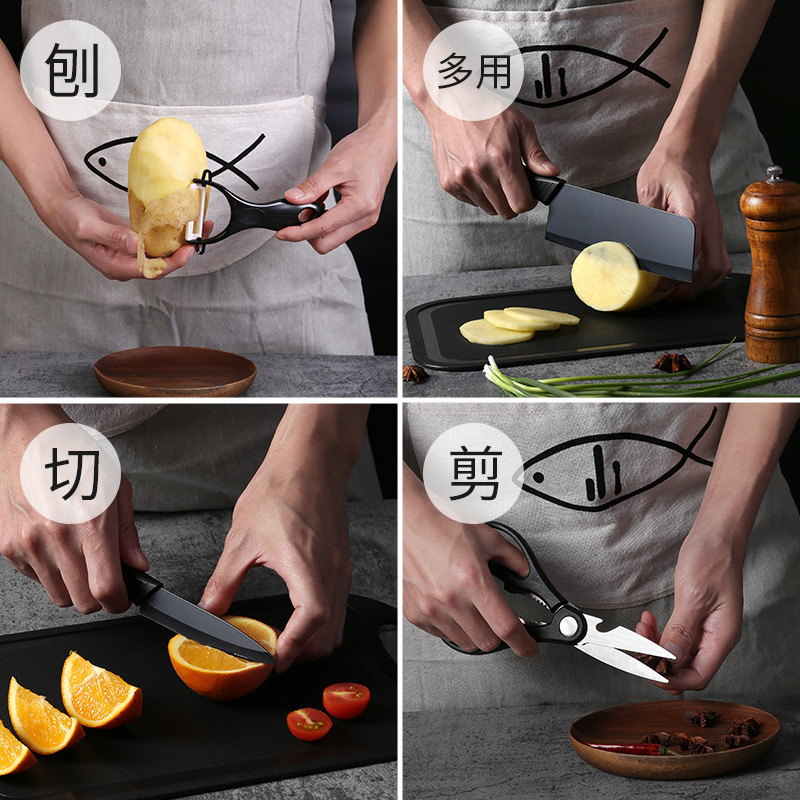 刨

多用

切

剪