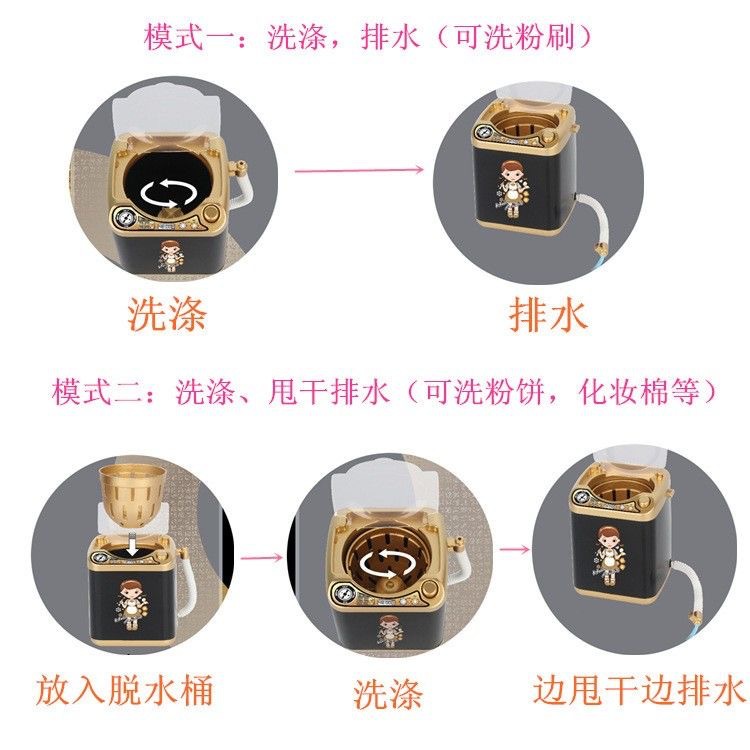 模式一：洗涤，排水（可洗粉刷）

洗涤

排水

模式二：洗涤、甩干排水（可洗粉饼，化妆棉等）

放入脱水桶

洗涤

边甩干边排水