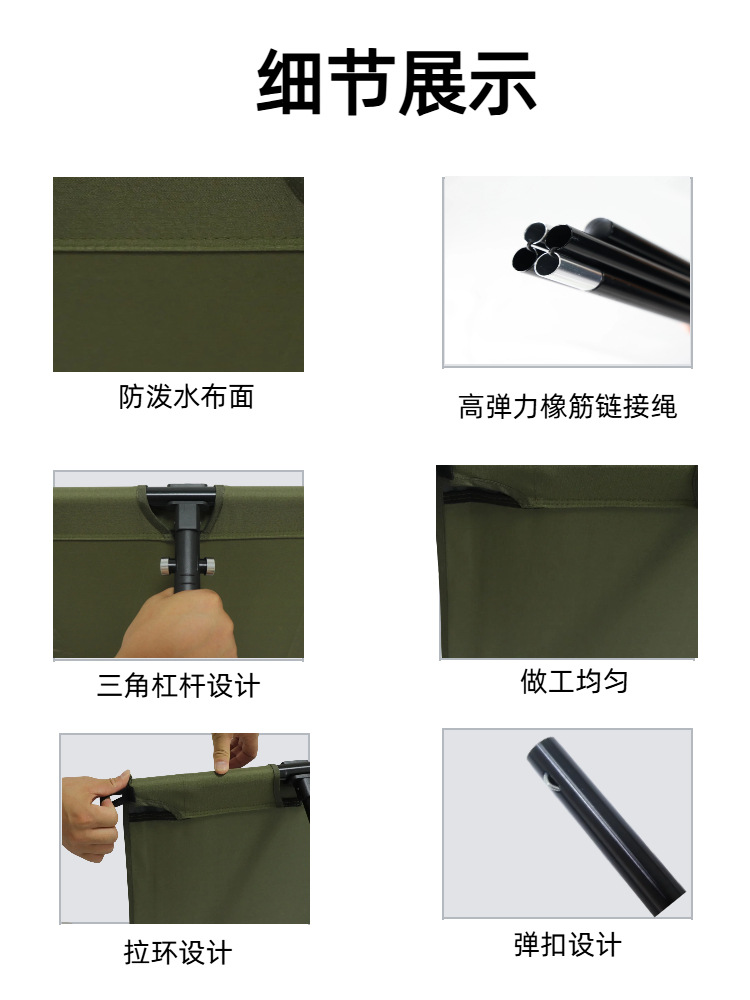 细节展示

防泼水布面

高弹力橡筋链接绳

三角杠杆设计

做工均匀

拉环设计

弹扣设计